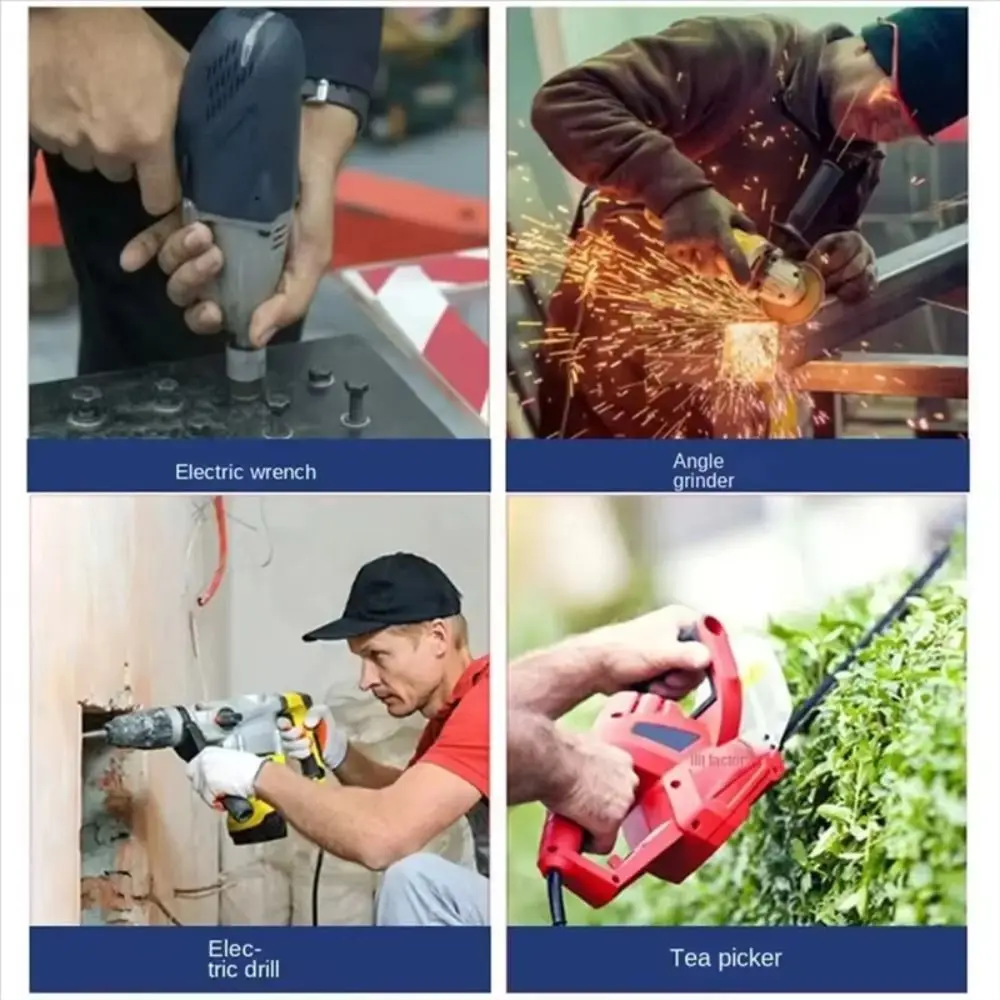 Electric wrench

Angle grinder

Electric drill

Tea picker