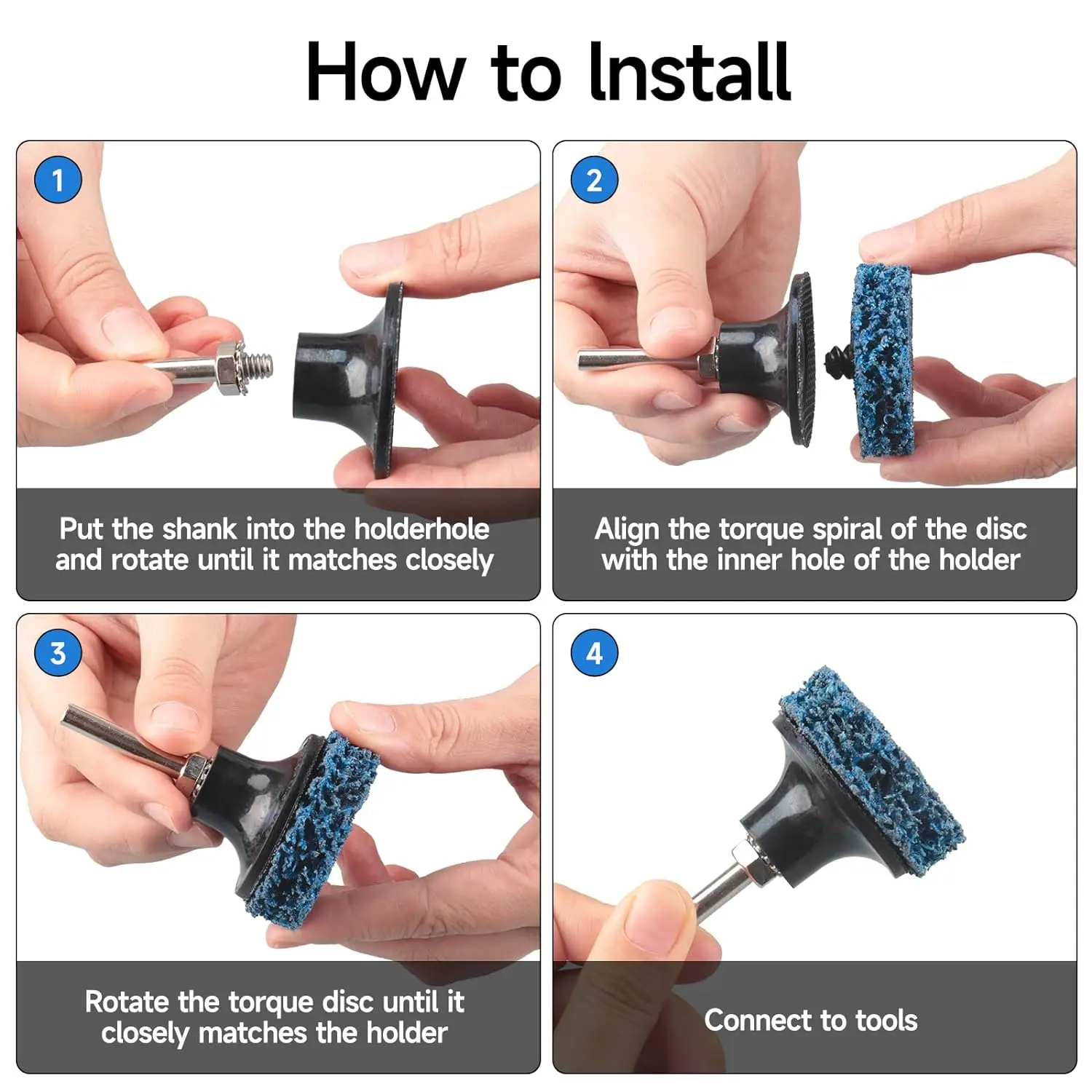 How to Install

1

Put the shank into the holderhole and rotate until it matches closely

2

Align the torque spiral of the disc with the inner hole of the holder

3

Rotate the torque disc until it closely matches the holder

4

Connect to tools