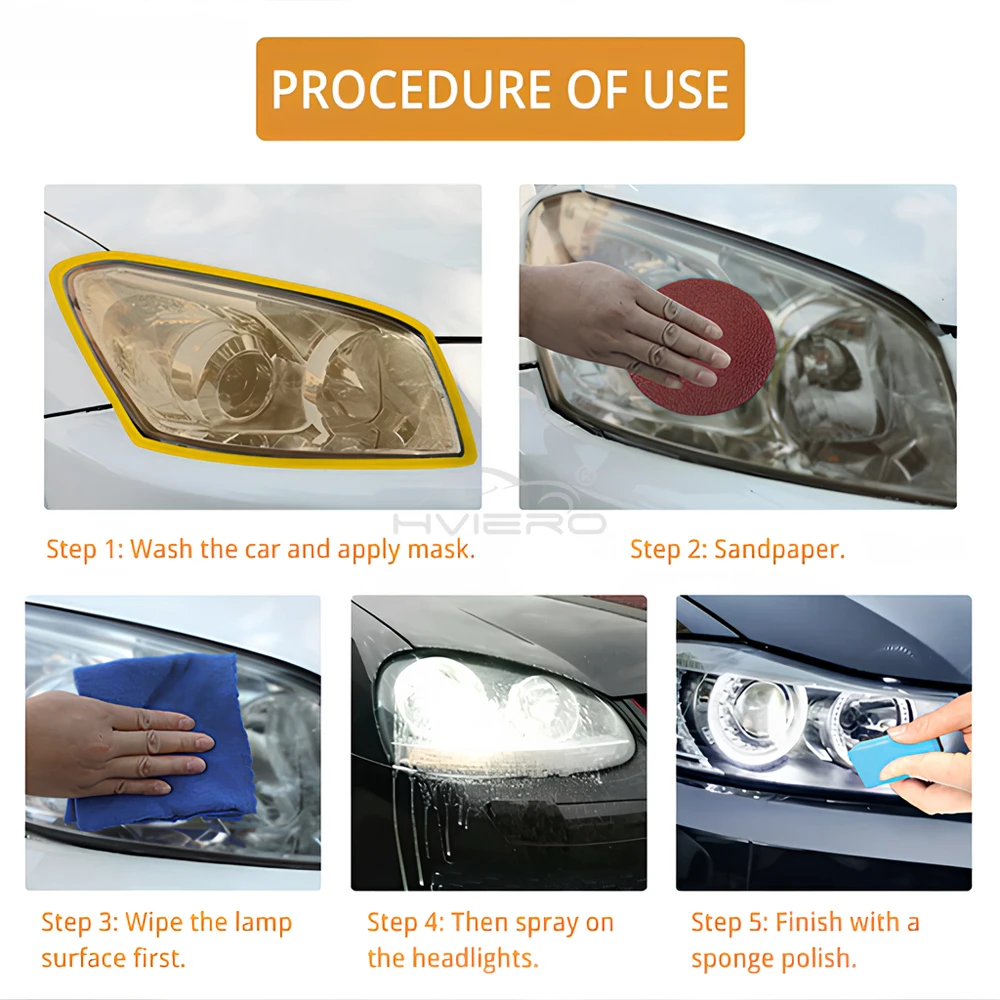 PROCEDURE OF USE

HVIERO

Step 1: Wash the car and apply mask.

Step 2: Sandpaper.

Step 3: Wipe the lamp surface first.

Step 4: Then spray on the headlights.

Step 5: Finish with a sponge polish.