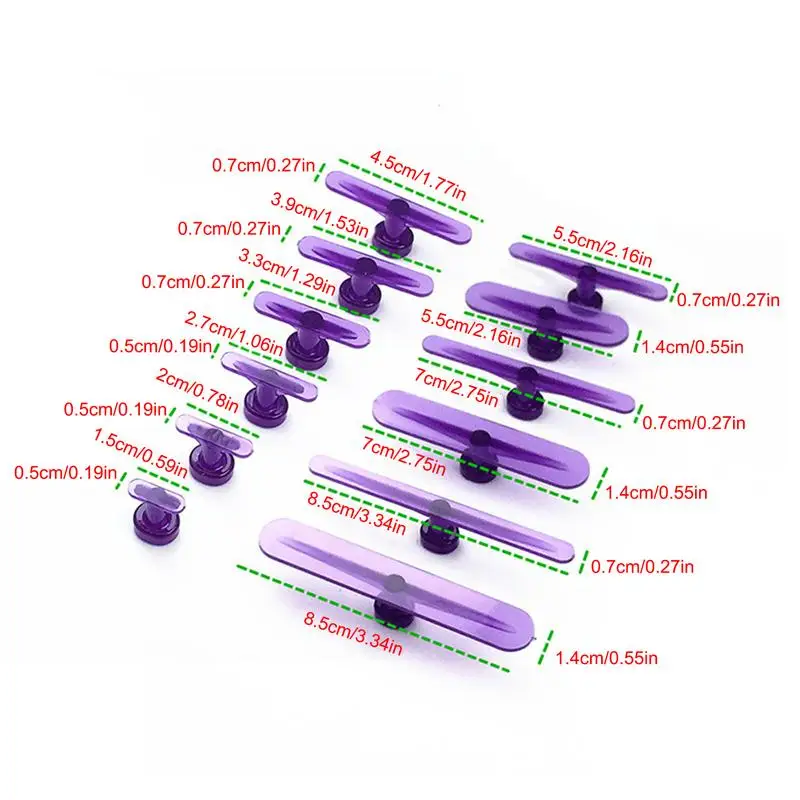 0.7cm/0.27in
4.5cm/1.77in
3.9cm/1.53in
0.7cm/0.27in
3.3cm/1.29in
0.7cm/0.27in
2.7cm/1.06in
0.5cm/0.19in
2cm/0.78in
0.5cm/0.19in
1.5cm/0.59in
0.5cm/0.19in
5.5cm/2.16in
0.7cm/0.27in
5.5cm/2.16in
1.4cm/0.55in
7cm/2.75in
0.7cm/0.27in
7cm/2.75in
1.4cm/0.55in
8.5cm/3.34in
0.7cm/0.27in
8.5cm/3.34in
1.4cm/0.55in