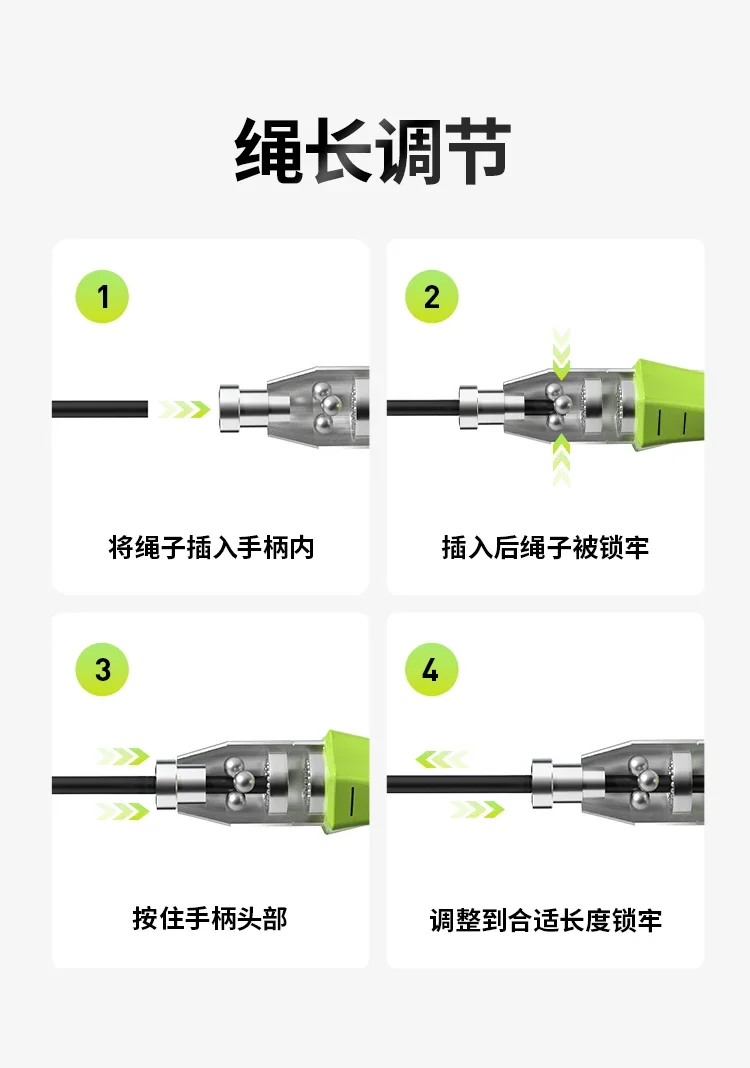 绳长调节

1
将绳子插入手柄内

2
插入后绳子被锁牢

3
按住手柄头部

4
调整到合适长度锁牢