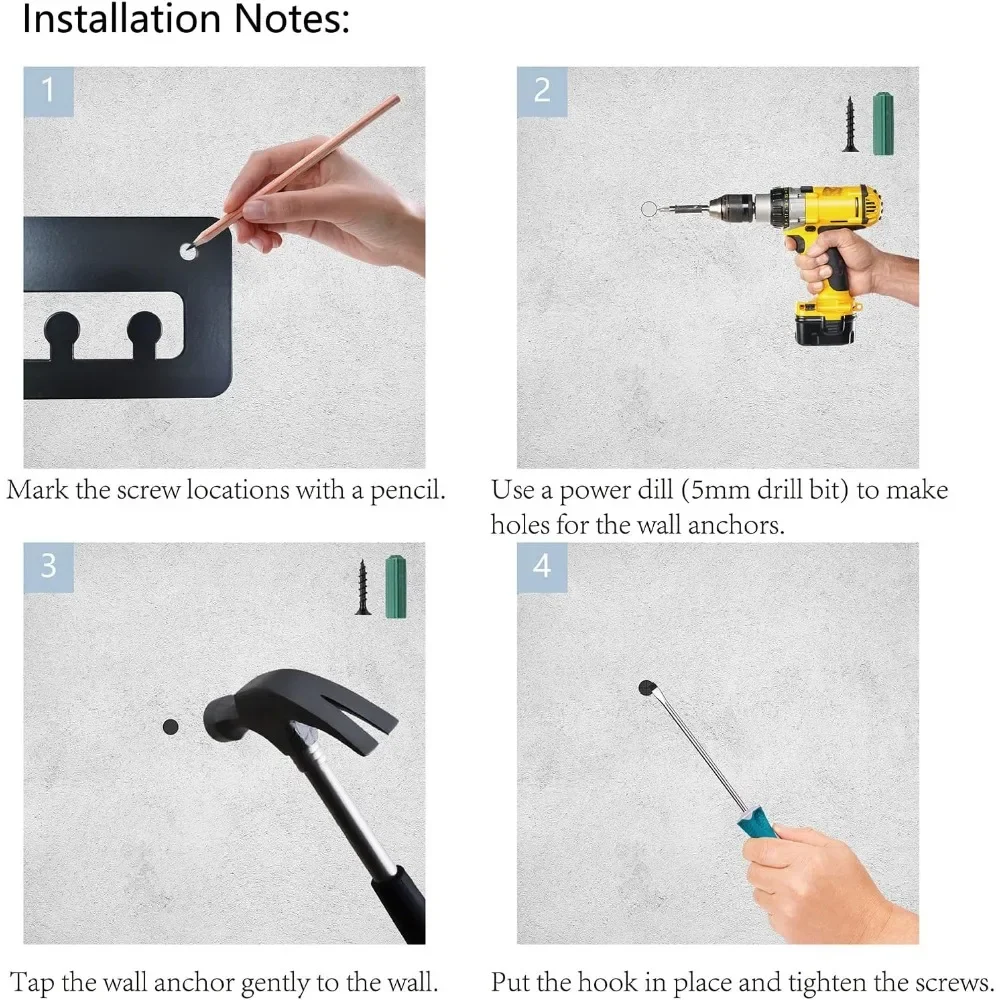 Installation Notes:

1

Mark the screw locations with a pencil.

2

Use a power dill (5mm drill bit) to make holes for the wall anchors.

3

Tap the wall anchor gently to the wall.

4

Put the hook in place and tighten the screws.