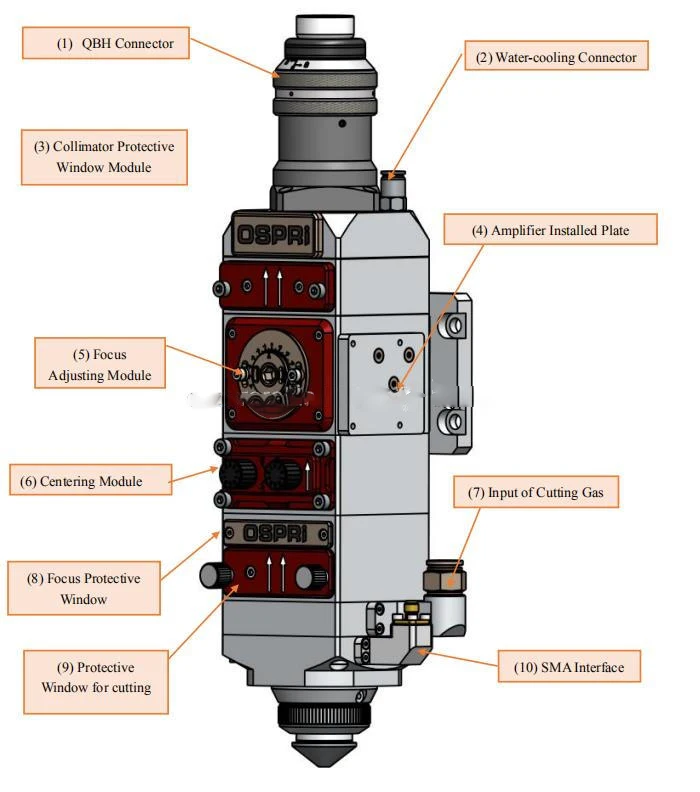 (1) QBH Connector

(2) Water-cooling Connector

(3) Collimator Protective Window Module

OSPRi

(4) Amplifier Installed Plate

(5) Focus Adjusting Module

(6) Centering Module

(7) Input of Cutting Gas

OSPRi

(8) Focus Protective Window

(9) Protective Window for cutting

(10) SMA Interface