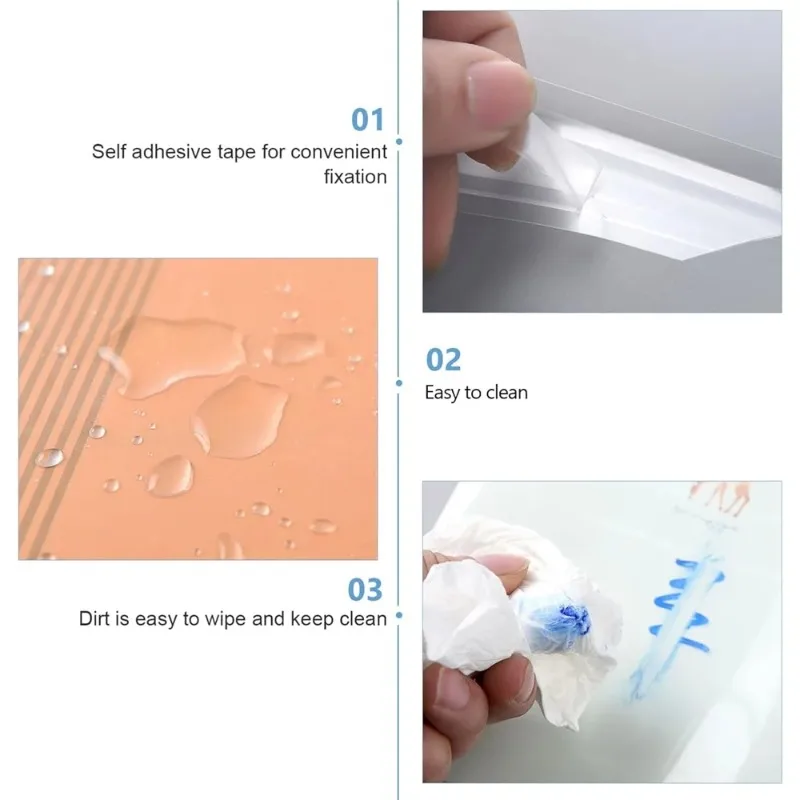 01
Self adhesive tape for convenient fixation

02
Easy to clean

03
Dirt is easy to wipe and keep clean