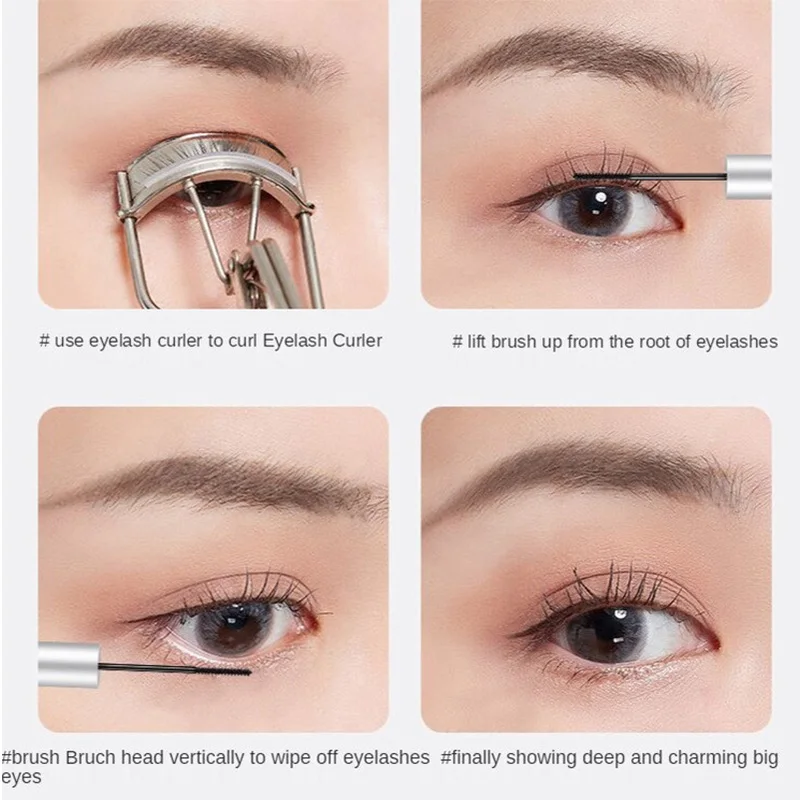 # use eyelash curler to curl Eyelash Curler

# lift brush up from the root of eyelashes

#brush Bruch head vertically to wipe off eyelashes

#finally showing deep and charming big eyes