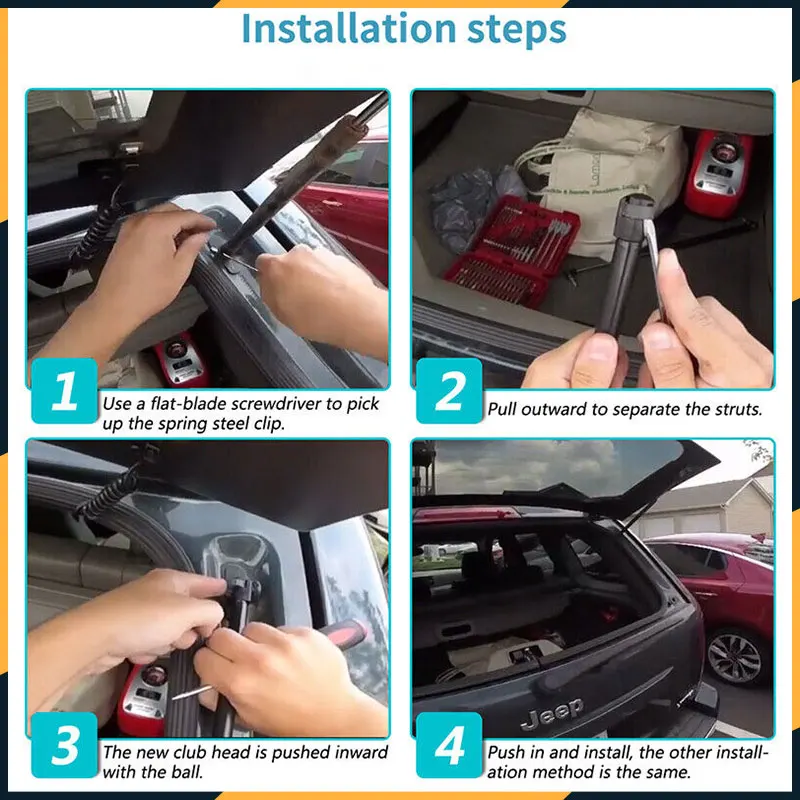 Installation steps

1
Use a flat-blade screwdriver to pick up the spring steel clip.

2
Pull outward to separate the struts.

3
The new club head is pushed inward with the ball.

4
Push in and install, the other installation method is the same.

Jeep