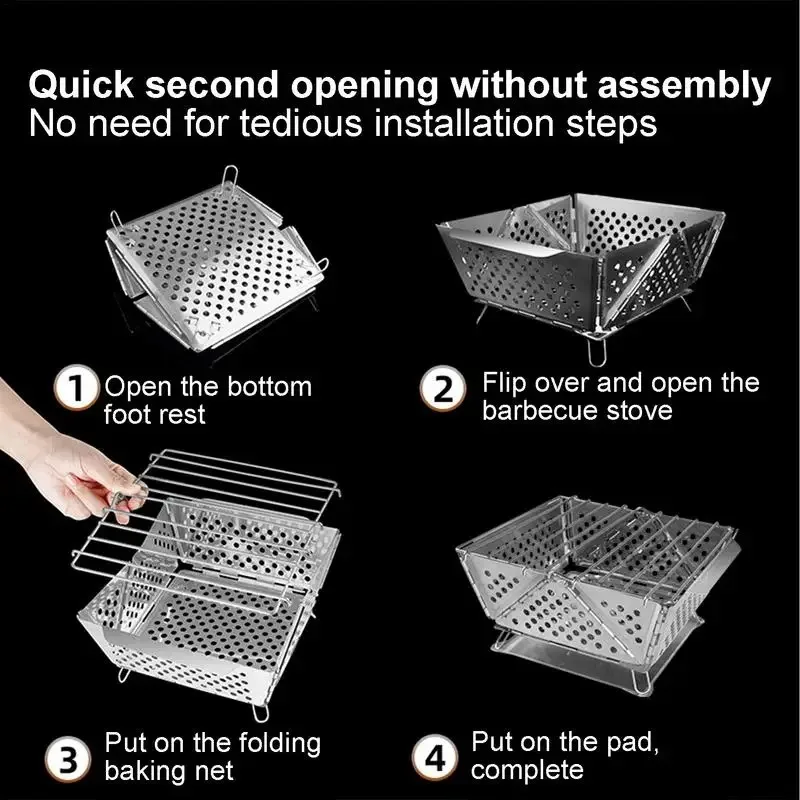 Quick second opening without assembly
No need for tedious installation steps

1 Open the bottom foot rest

2 Flip over and open the barbecue stove

3 Put on the folding baking net

4 Put on the pad, complete