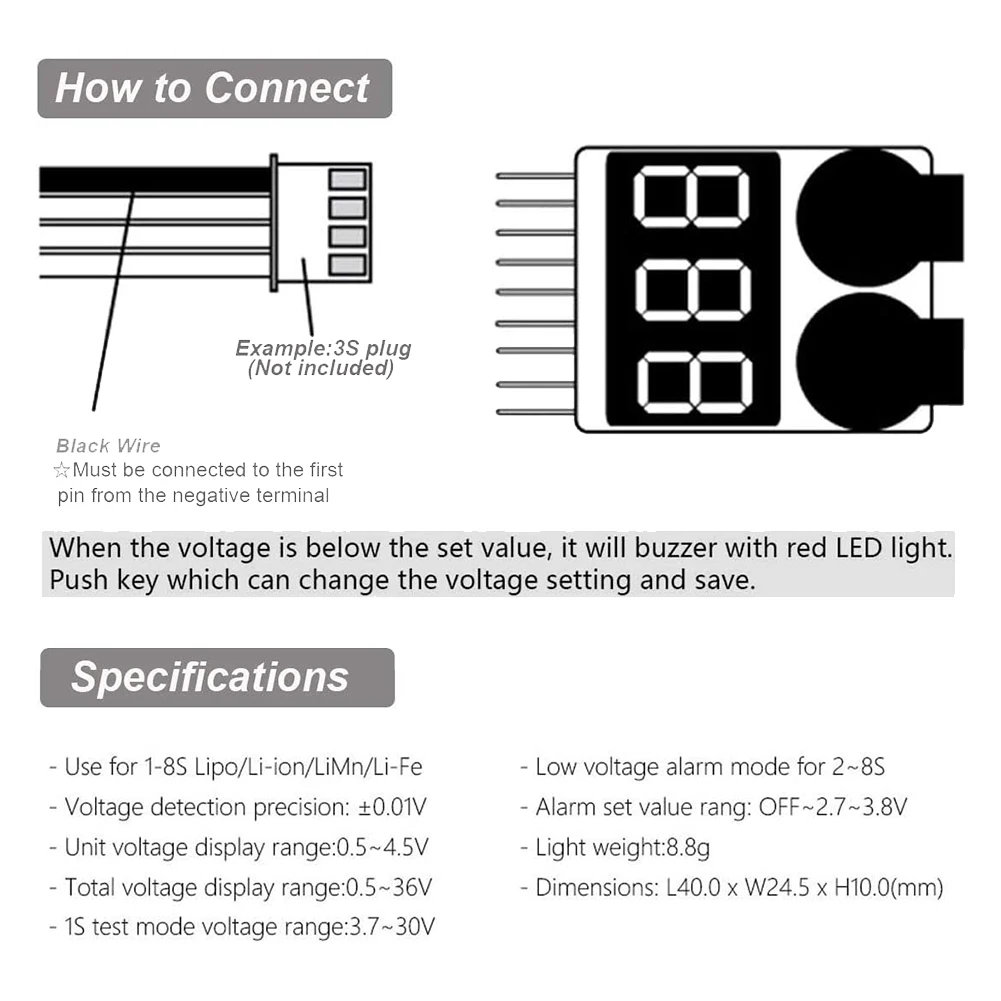 How to Connect

Example:3S plug
(Not included)

Black Wire
☆Must be connected to the first pin from the negative terminal

When the voltage is below the set value, it will buzzer with red LED light.
Push key which can change the voltage setting and save.

Specifications

- Use for 1-8S Lipo/Li-ion/LiMn/Li-Fe
- Voltage detection precision: ±0.01V
- Unit voltage display range:0.5~4.5V
- Total voltage display range:0.5~36V
- 1S test mode voltage range:3.7~30V

- Low voltage alarm mode for 2~8S
- Alarm set value rang: OFF~2.7~3.8V
- Light weight:8.8g
- Dimensions: L40.0 x W24.5 x H10.0(mm)