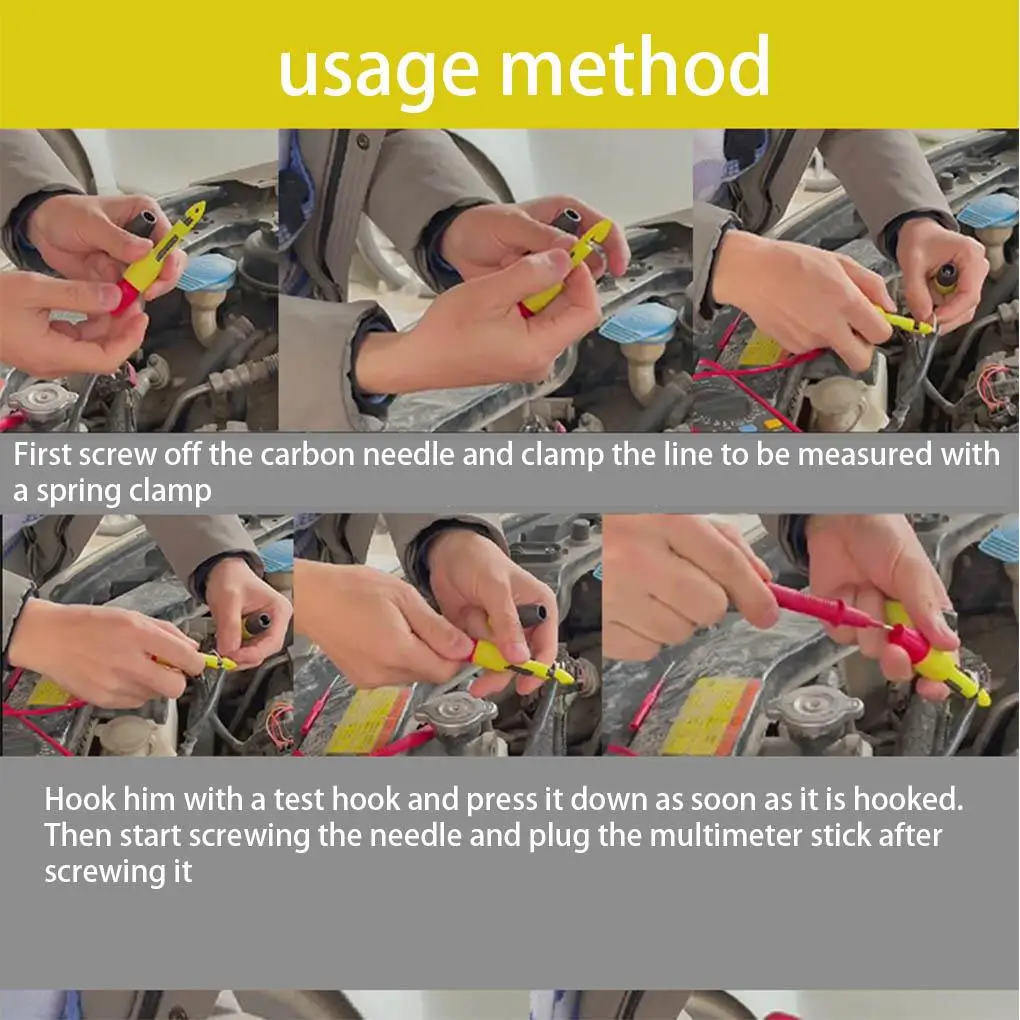 usage method

First screw off the carbon needle and clamp the line to be measured with a spring clamp

Hook him with a test hook and press it down as soon as it is hooked. Then start screwing the needle and plug the multimeter stick after screwing it