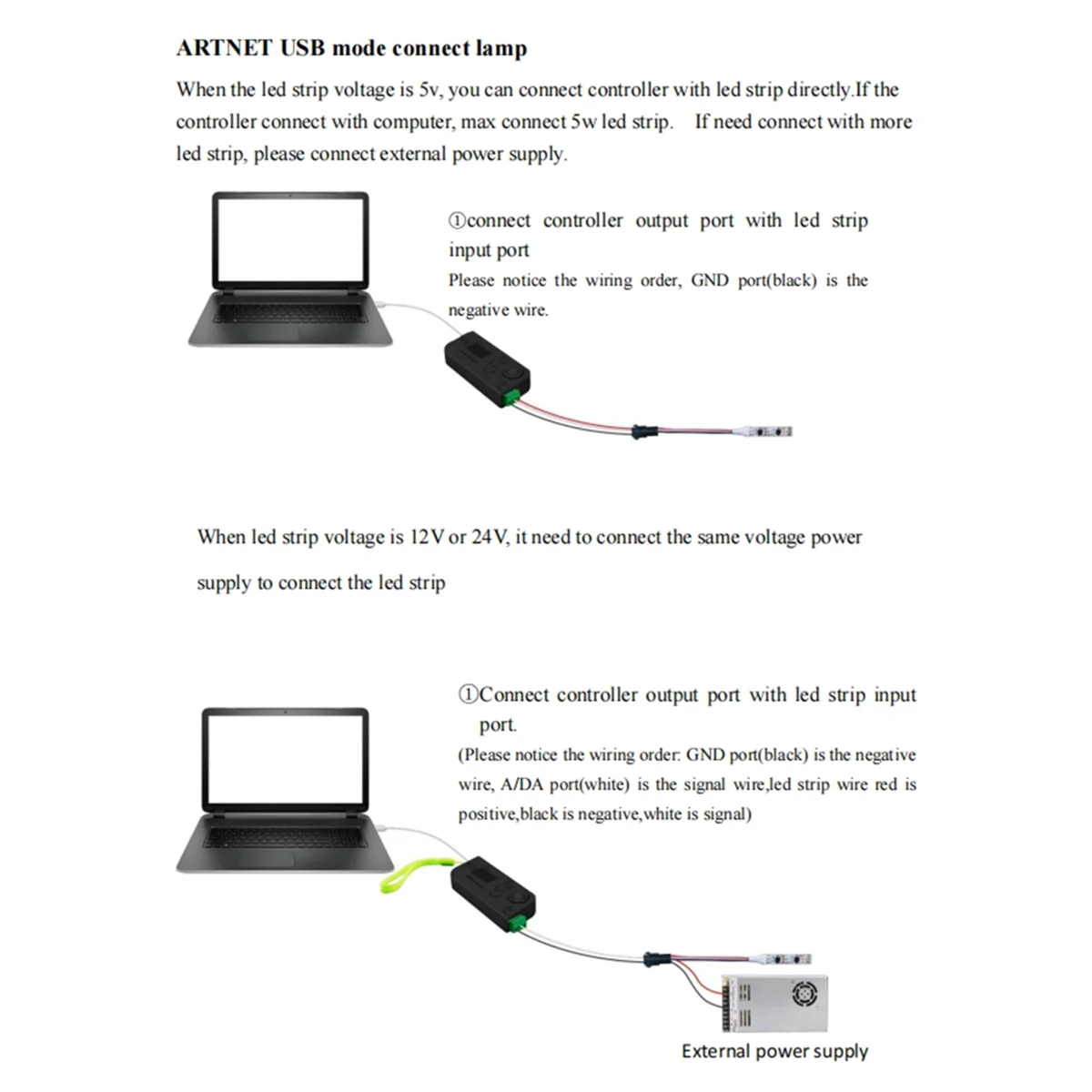 ARTNET USB mode connect lamp

When the led strip voltage is 5v, you can connect controller with led strip directly.If the controller connect with computer, max connect 5w led strip. If need connect with more led strip, please connect external power supply.

①connect controller output port with led strip input port
Please notice the wiring order, GND port(black) is the negative wire.

When led strip voltage is 12V or 24V, it need to connect the same voltage power supply to connect the led strip

①Connect controller output port with led strip input port.
(Please notice the wiring order: GND port(black) is the negative wire, A/DA port(white) is the signal wire,led strip wire red is positive,black is negative,white is signal)

External power supply