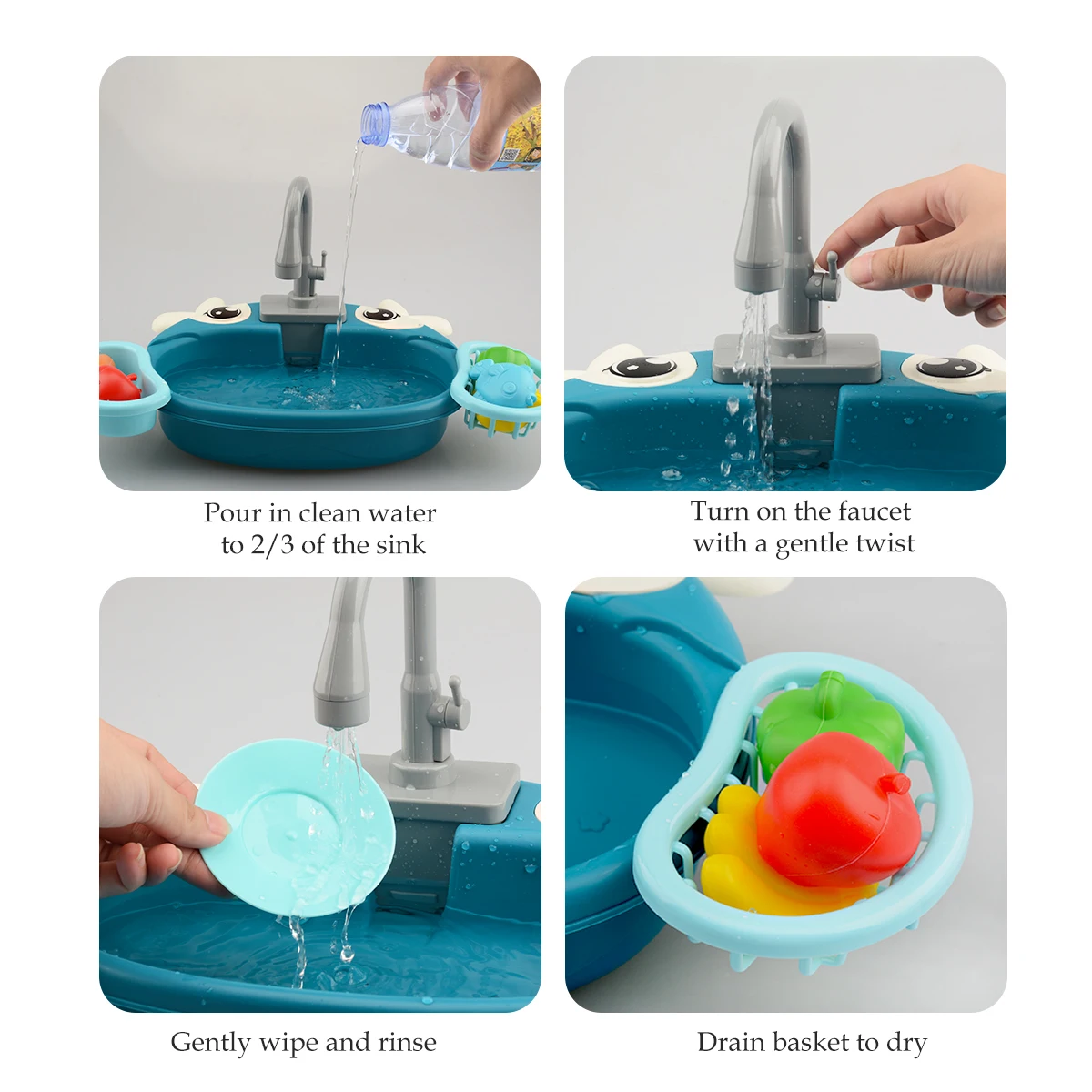 Pour in clean water to 2/3 of the sink

Turn on the faucet with a gentle twist

Gently wipe and rinse

Drain basket to dry