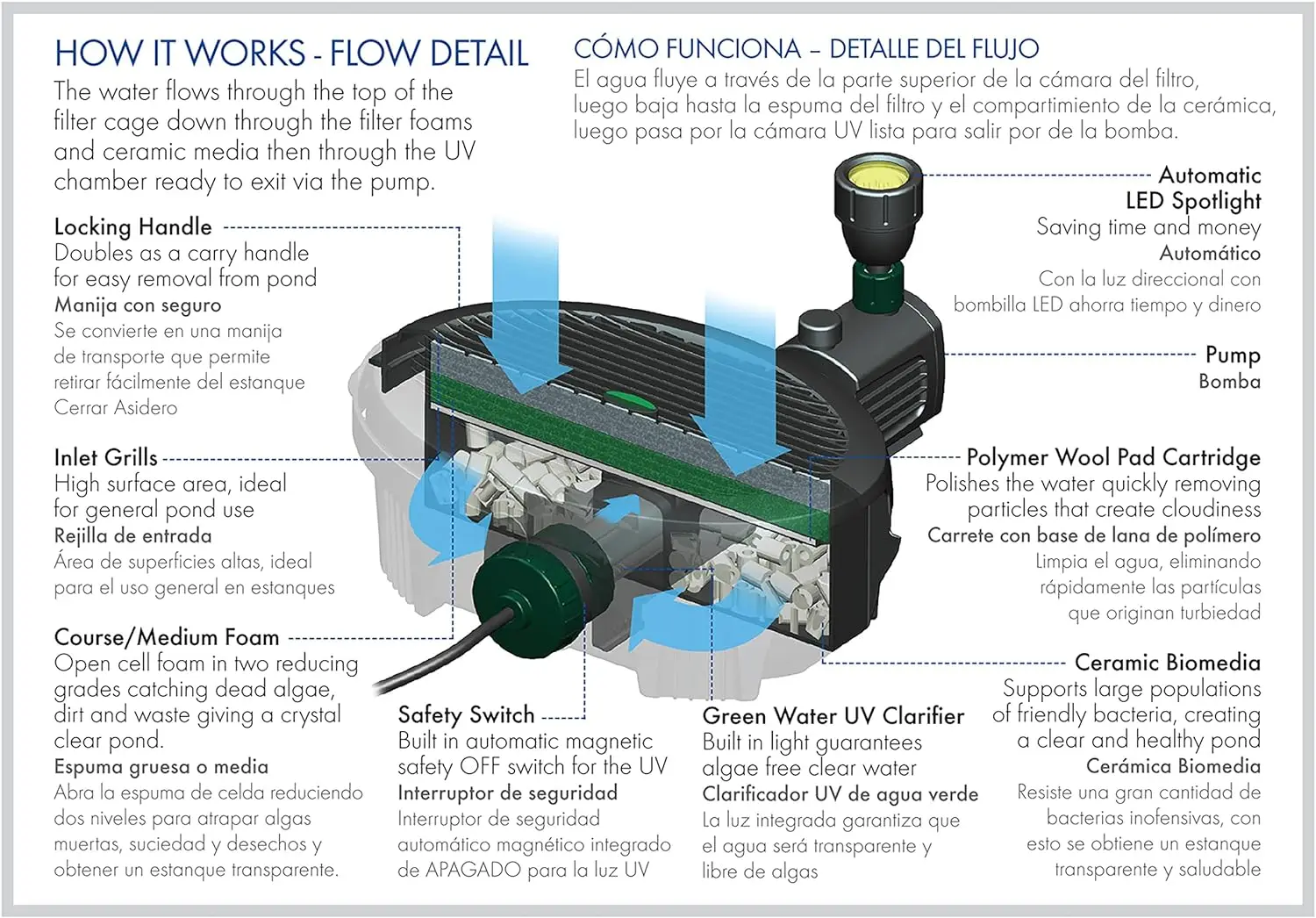 HOW IT WORKS - FLOW DETAIL

The water flows through the top of the filter cage down through the filter foams and ceramic media then through the UV chamber ready to exit via the pump.

CÓMO FUNCIONA – DETALLE DEL FLUJO

El agua fluye a través de la parte superior de la cámara del filtro, luego baja hasta la espuma del filtro y el compartimiento de la cerámica, luego pasa por la cámara UV lista para salir por de la bomba.

Locking Handle
Doubles as a carry handle for easy removal from pond
Manija con seguro
Se convierte en una manija de transporte que permite retirar fácilmente del estanque
Cerrar Asidero

Inlet Grills
High surface area, ideal for general pond use
Rejilla de entrada
Área de superficies altas, ideal para el uso general en estanques

Course/Medium Foam
Open cell foam in two reducing grades catching dead algae, dirt and waste giving a crystal clear pond.
Espuma gruesa o media
Abra la espuma de celda reduciendo dos niveles para atrapar algas muertas, suciedad y desechos y obtener un estanque transparente.

Safety Switch
Built in automatic magnetic safety OFF switch for the UV
Interruptor de seguridad
Interruptor de seguridad automático magnético integrado de APAGADO para la luz UV

Green Water UV Clarifier
Built in light guarantees algae free clear water
Clarificador UV de agua verde
La luz integrada garantiza que el agua será transparente y libre de algas

Automatic LED Spotlight
Saving time and money
Automático
Con la luz direccional con bombilla LED ahorra tiempo y dinero

Pump
Bomba

Polymer Wool Pad Cartridge
Polishes the water quickly removing particles that create cloudiness
Carrete con base de lana de polímero
Limpia el agua, eliminando rápidamente las partículas que originan turbiedad

Ceramic Biomedia
Supports large populations of friendly bacteria, creating a clear and healthy pond
Cerámica Biomedia
Resiste una gran cantidad de bacterias inofensivas, con esto se obtiene un estanque transparente y saludable