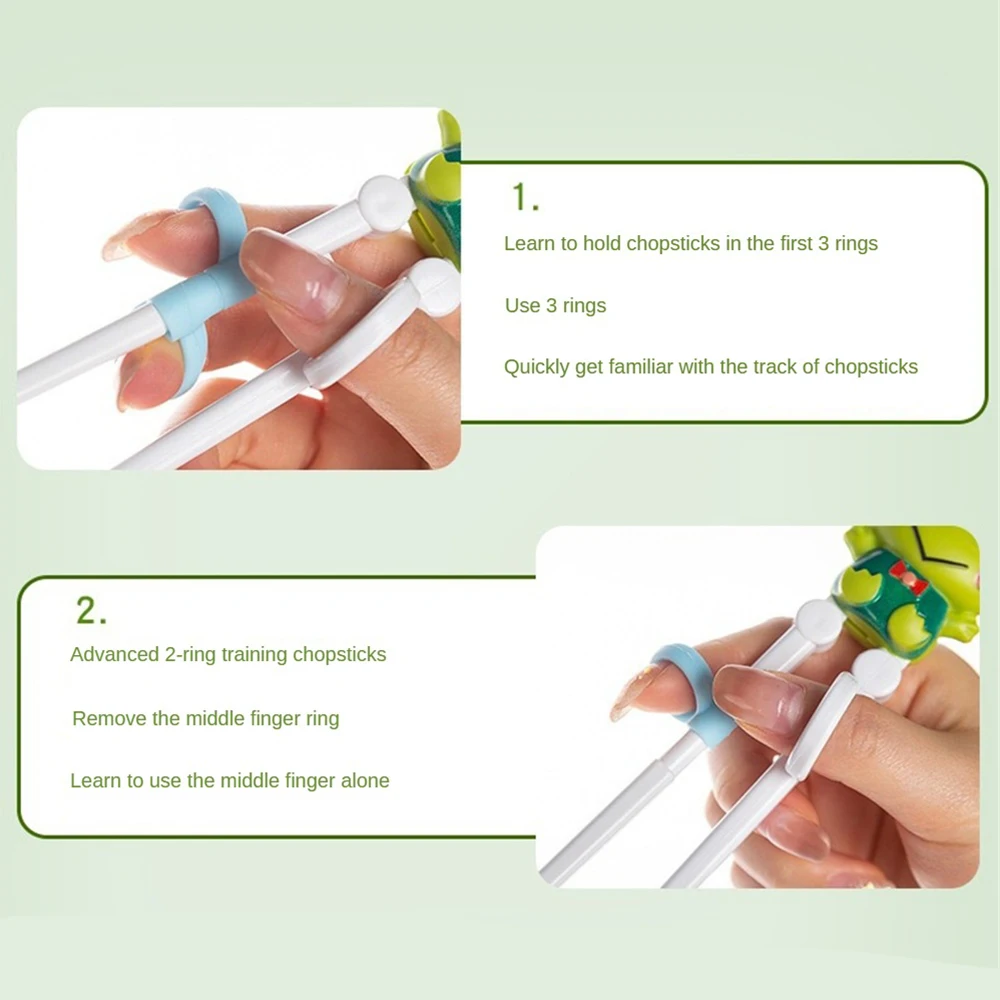 1.

Learn to hold chopsticks in the first 3 rings

Use 3 rings

Quickly get familiar with the track of chopsticks

2.

Advanced 2-ring training chopsticks

Remove the middle finger ring

Learn to use the middle finger alone