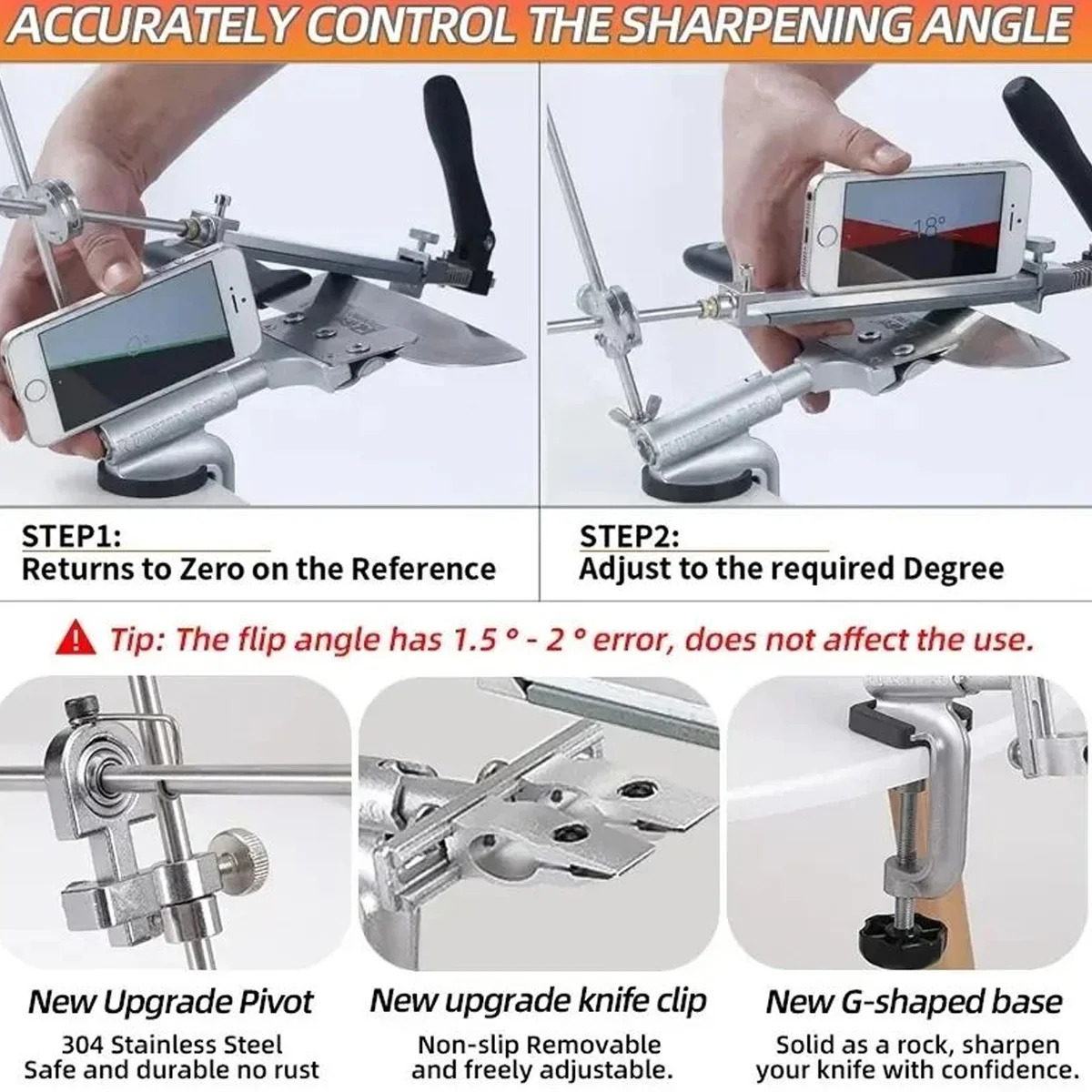 ACCURATELY CONTROL THE SHARPENING ANGLE

0°

18°

STEP1:
Returns to Zero on the Reference

STEP2:
Adjust to the required Degree

Tip: The flip angle has 1.5 ° - 2 ° error, does not affect the use.

New Upgrade Pivot
304 Stainless Steel
Safe and durable no rust

New upgrade knife clip
Non-slip Removable
and freely adjustable.

New G-shaped base
Solid as a rock, sharpen
your knife with confidence.