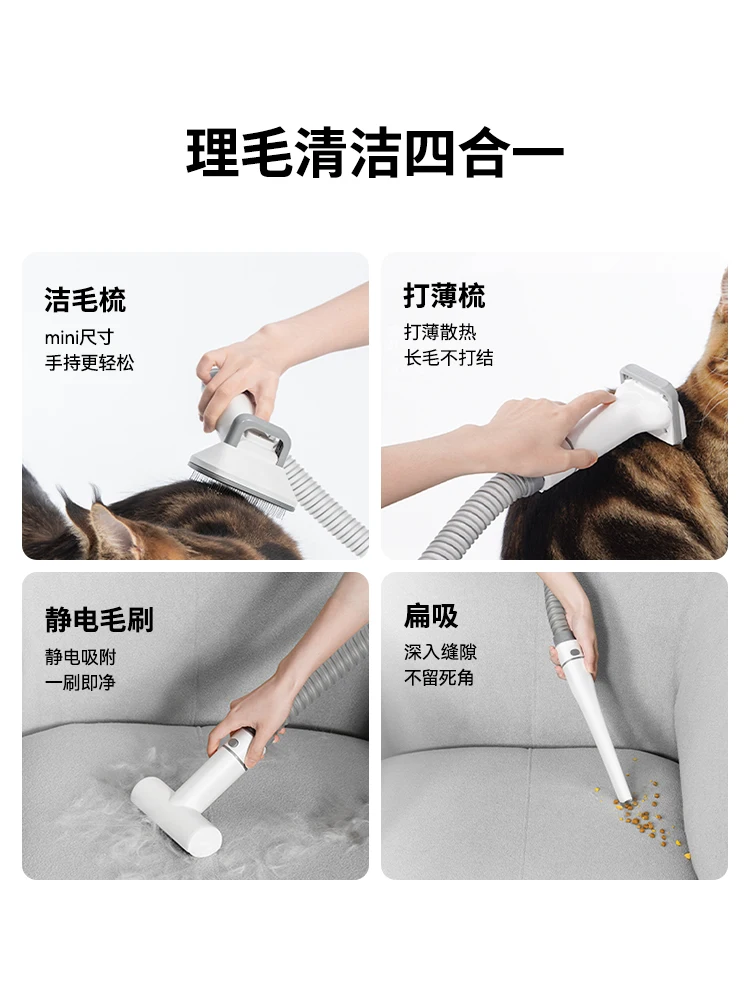 理毛清洁四合一

洁毛梳

mini尺寸
手持更轻松

打薄梳

打薄散热
长毛不打结

静电毛刷

静电吸附
一刷即净

扁吸

深入缝隙
不留死角