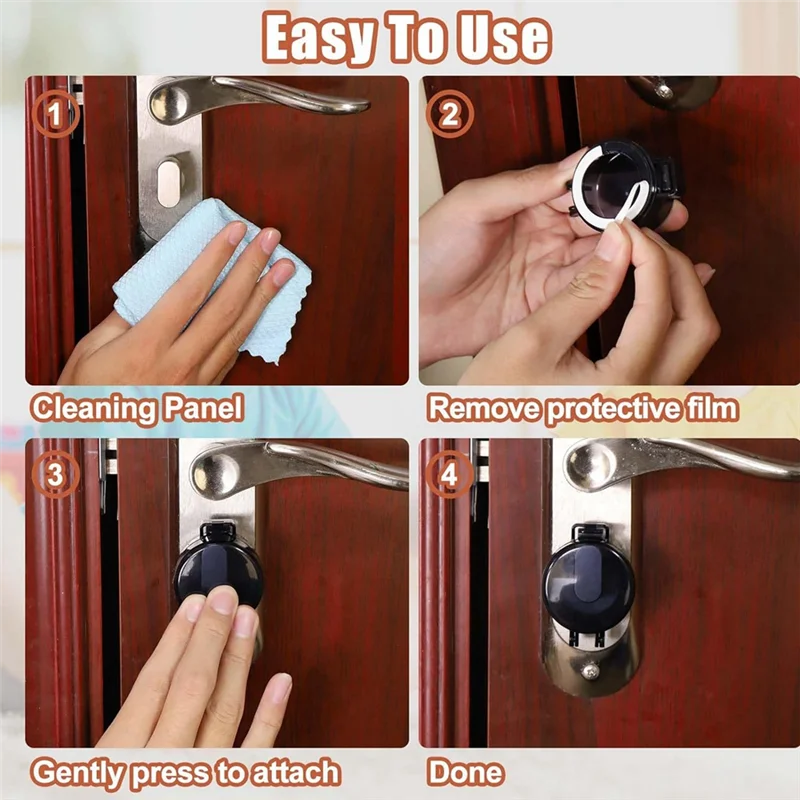 Easy To Use

1

Cleaning Panel

2

Remove protective film

3

Gently press to attach

4

Done