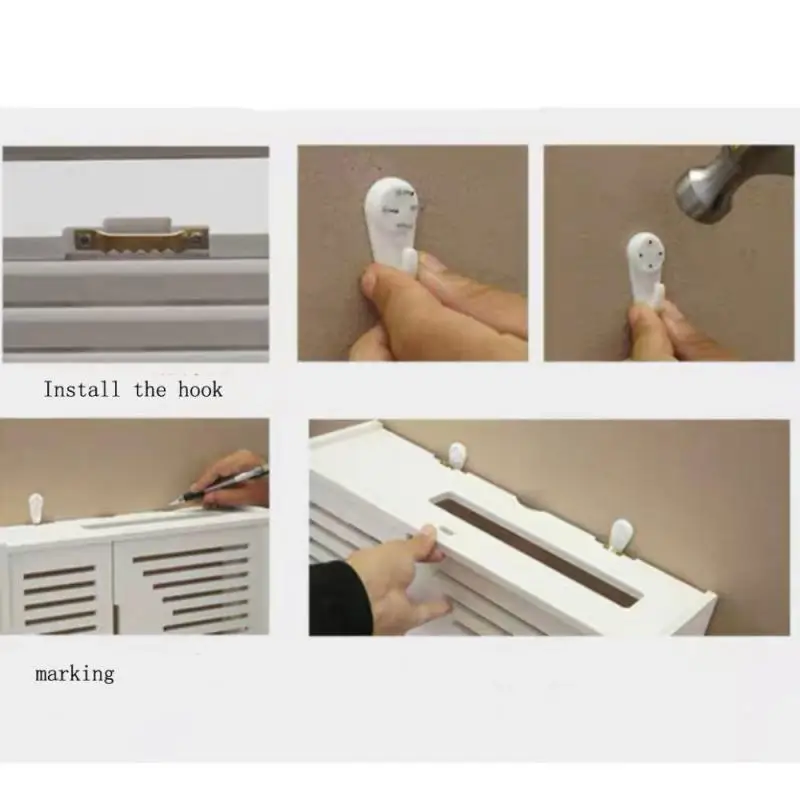 Install the hook

marking