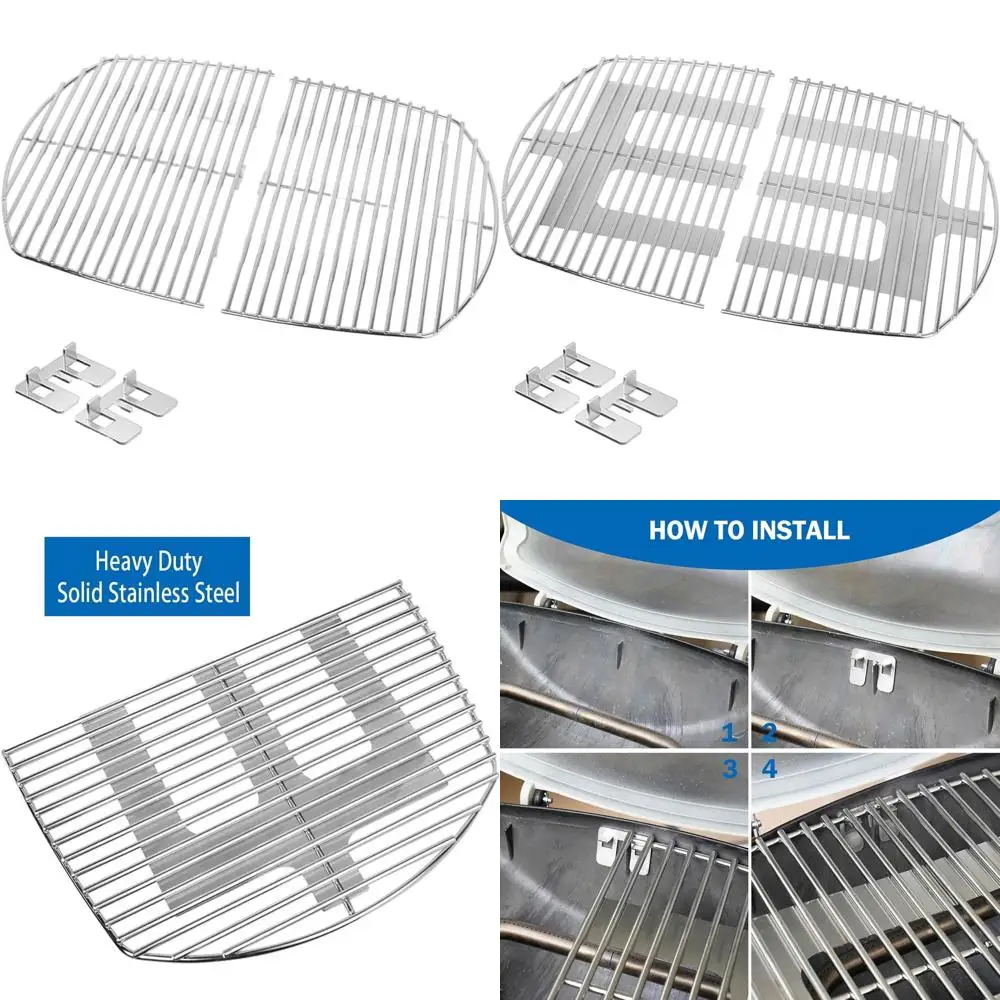 Heavy Duty
Solid Stainless Steel

HOW TO INSTALL

1 2
3 4