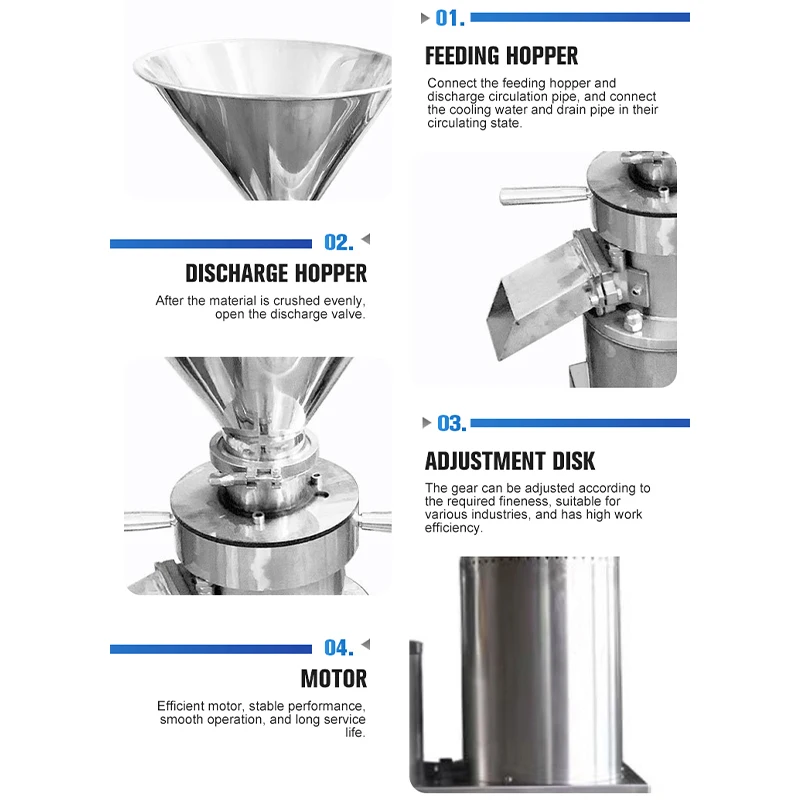 01.

FEEDING HOPPER

Connect the feeding hopper and discharge circulation pipe, and connect the cooling water and drain pipe in their circulating state.

02.

DISCHARGE HOPPER

After the material is crushed evenly, open the discharge valve.

03.

ADJUSTMENT DISK

The gear can be adjusted according to the required fineness, suitable for various industries, and has high work efficiency.

04.

MOTOR

Efficient motor, stable performance, smooth operation, and long service life.