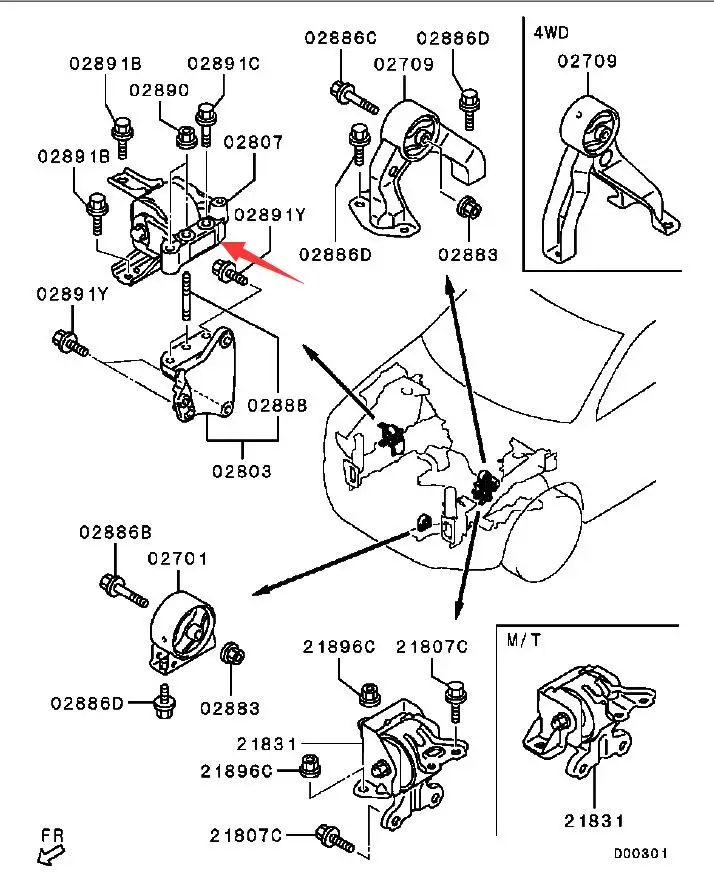 02891B
02891C
02890
02807
02891B
02891Y
02891Y
02888
02803
02886C
02886D
02709
02886D
02883
4WD
02709
02886B
02701
02886D
02883
21896C
21807C
21831
21896C
21807C
M/T
21831
FR
D00301