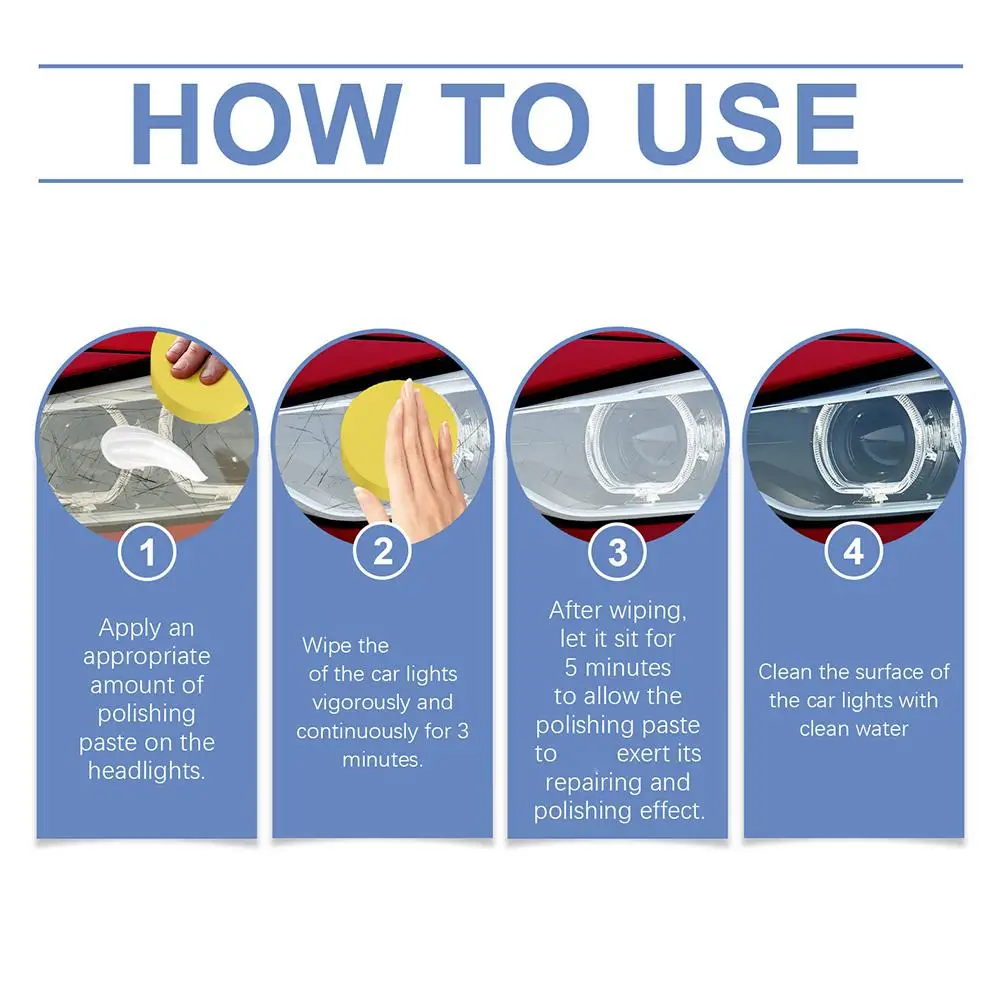 HOW TO USE

1

Apply an appropriate amount of polishing paste on the headlights.

2

Wipe the of the car lights vigorously and continuously for 3 minutes.

3

After wiping, let it sit for 5 minutes to allow the polishing paste to exert its repairing and polishing effect.

4

Clean the surface of the car lights with clean water