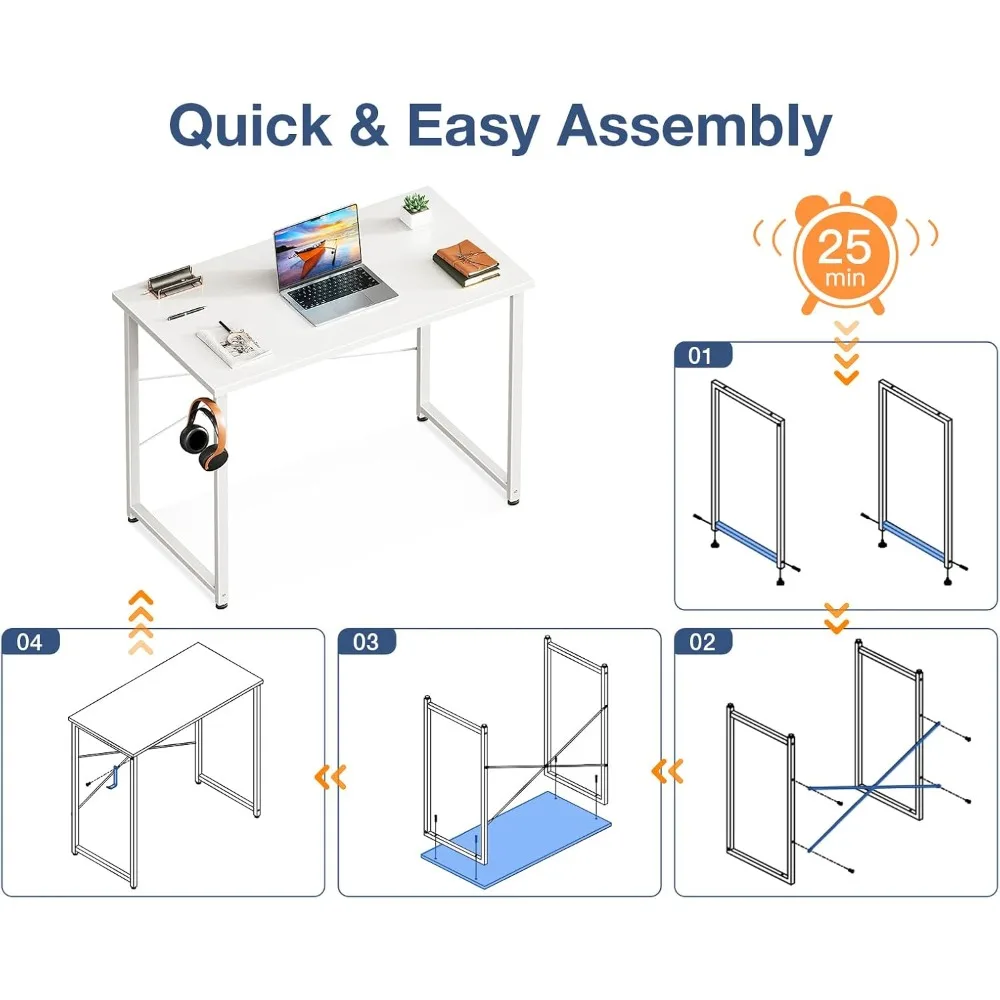 Quick & Easy Assembly

25
min

01

02

03

04