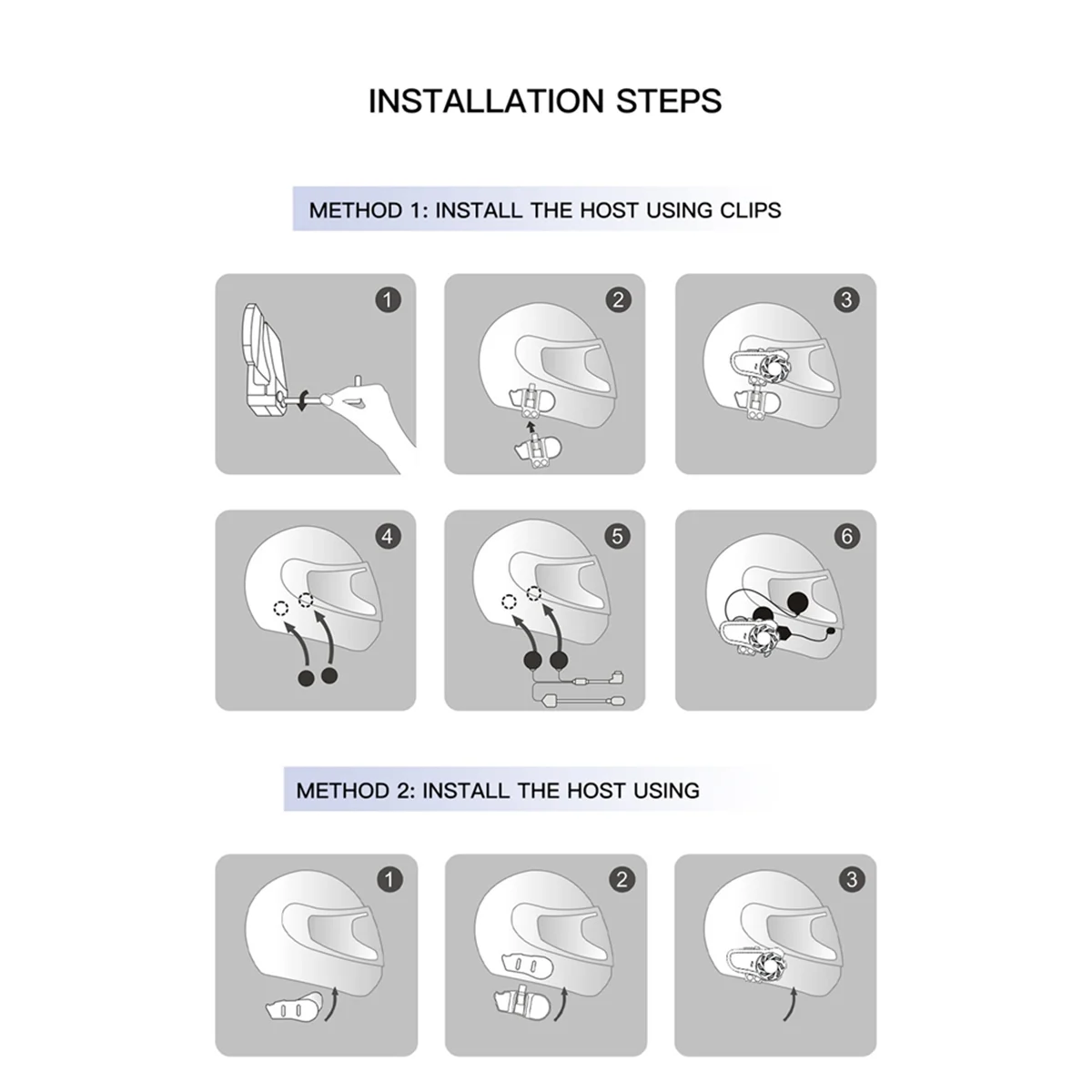 INSTALLATION STEPS

METHOD 1: INSTALL THE HOST USING CLIPS

1

2

3

4

5

6

METHOD 2: INSTALL THE HOST USING

1

2

3