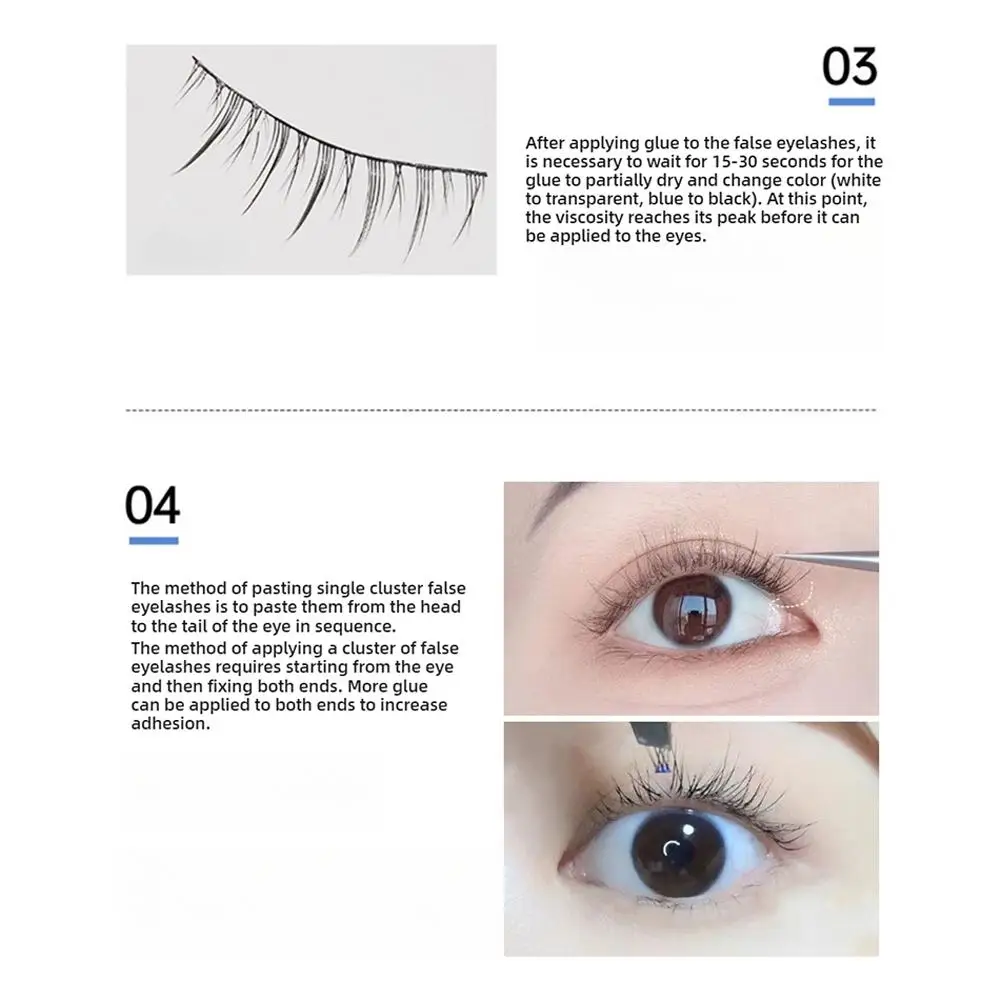 03

After applying glue to the false eyelashes, it is necessary to wait for 15-30 seconds for the glue to partially dry and change color (white to transparent, blue to black). At this point, the viscosity reaches its peak before it can be applied to the eyes.

04

The method of pasting single cluster false eyelashes is to paste them from the head to the tail of the eye in sequence.
The method of applying a cluster of false eyelashes requires starting from the eye and then fixing both ends. More glue can be applied to both ends to increase adhesion.