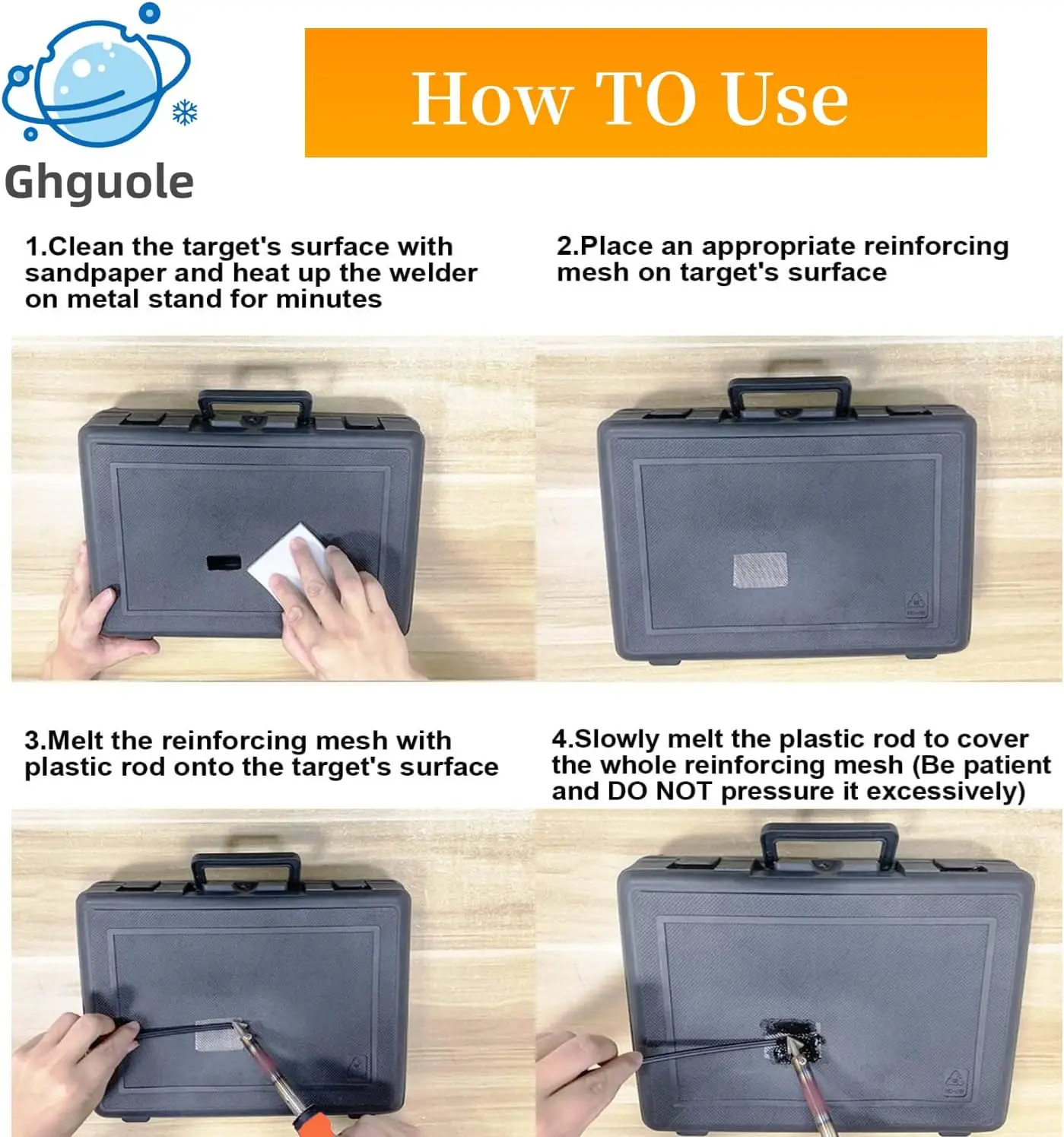 Ghguole

How TO Use

1.Clean the target's surface with sandpaper and heat up the welder on metal stand for minutes

2.Place an appropriate reinforcing mesh on target's surface

3.Melt the reinforcing mesh with plastic rod onto the target's surface

4.Slowly melt the plastic rod to cover the whole reinforcing mesh (Be patient and DO NOT pressure it excessively)