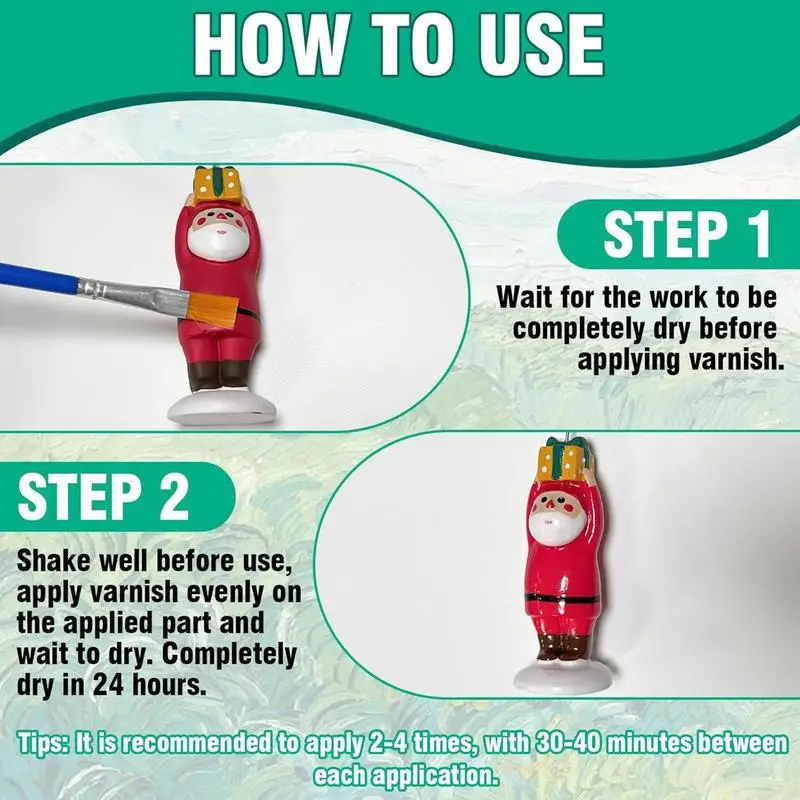 HOW TO USE

STEP 1

Wait for the work to be completely dry before applying varnish.

STEP 2

Shake well before use, apply varnish evenly on the applied part and wait to dry. Completely dry in 24 hours.

Tips: It is recommended to apply 2-4 times, with 30-40 minutes between each application.