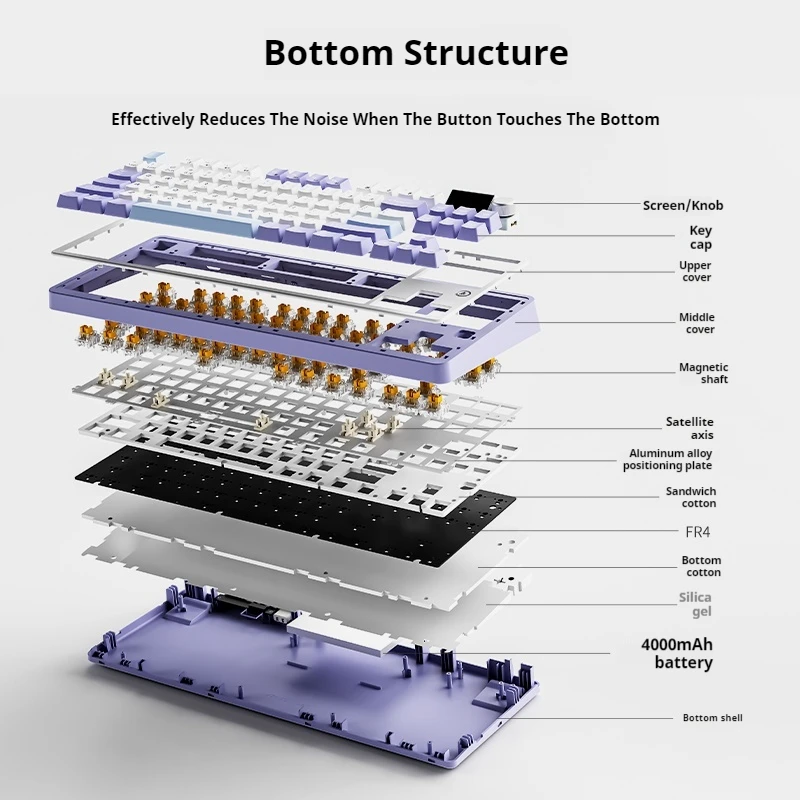 Bottom Structure

Effectively Reduces The Noise When The Button Touches The Bottom

Screen/Knob

Key cap

Upper cover

Middle cover

Magnetic shaft

Satellite axis

Aluminum alloy positioning plate

Sandwich cotton

FR4

Bottom cotton

Silica gel

4000mAh battery

Bottom shell