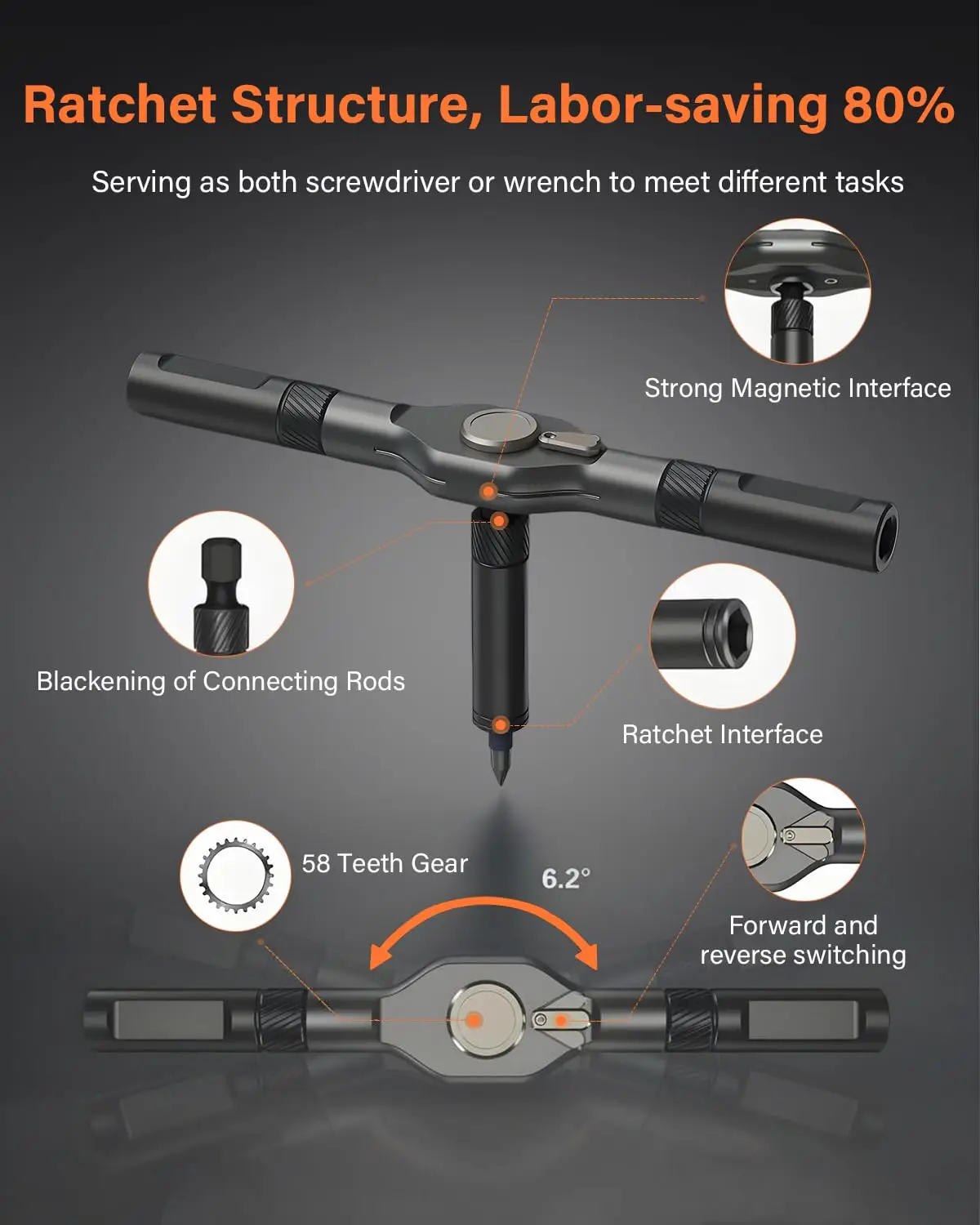 Ratchet Structure, Labor-saving 80%

Serving as both screwdriver or wrench to meet different tasks

Strong Magnetic Interface

Blackening of Connecting Rods

Ratchet Interface

58 Teeth Gear

6.2°

Forward and reverse switching