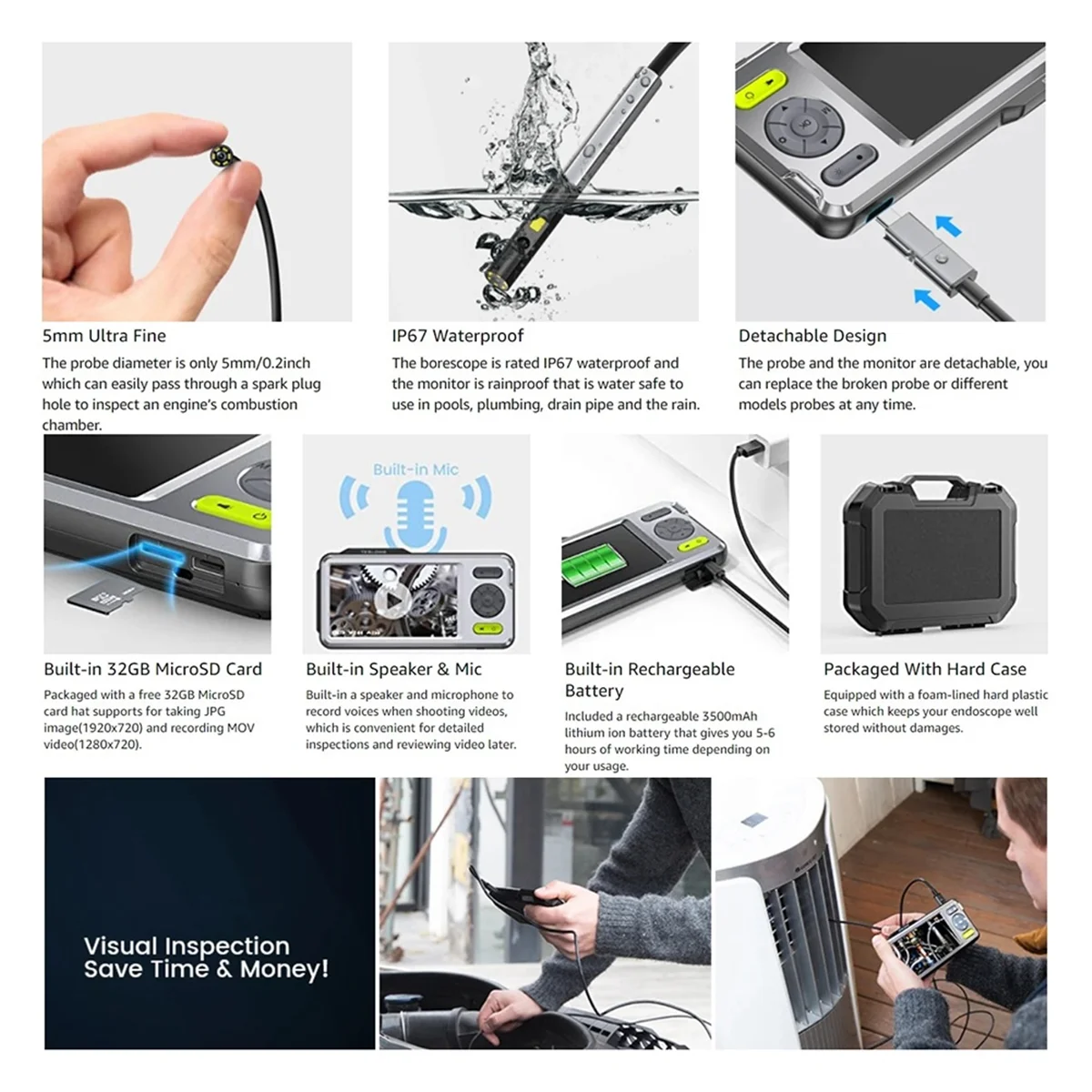 5mm Ultra Fine

The probe diameter is only 5mm/0.2inch which can easily pass through a spark plug hole to inspect an engine's combustion chamber.

IP67 Waterproof

The borescope is rated IP67 waterproof and the monitor is rainproof that is water safe to use in pools, plumbing, drain pipe and the rain.

Detachable Design

The probe and the monitor are detachable, you can replace the broken probe or different models probes at any time.

Built-in 32GB MicroSD Card

Packaged with a free 32GB MicroSD card hat supports for taking JPG image(1920x720) and recording MOV video(1280x720).

Built-in Mic

Built-in Speaker & Mic

Built-in a speaker and microphone to record voices when shooting videos, which is convenient for detailed inspections and reviewing video later.

Built-in Rechargeable Battery

Included a rechargeable 3500mAh lithium ion battery that gives you 5-6 hours of working time depending on your usage.

Packaged With Hard Case

Equipped with a foam-lined hard plastic case which keeps your endoscope well stored without damages.

Visual Inspection
Save Time & Money!