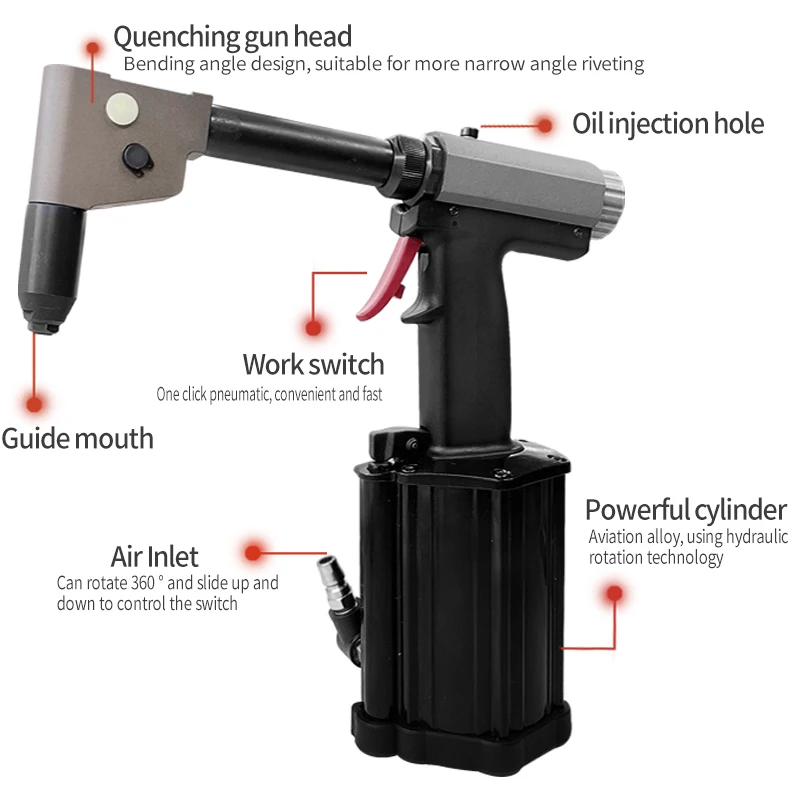 Quenching gun head
Bending angle design, suitable for more narrow angle riveting

Oil injection hole

Work switch
One click pneumatic, convenient and fast

Guide mouth

Powerful cylinder
Aviation alloy, using hydraulic rotation technology

Air Inlet
Can rotate 360 ° and slide up and down to control the switch