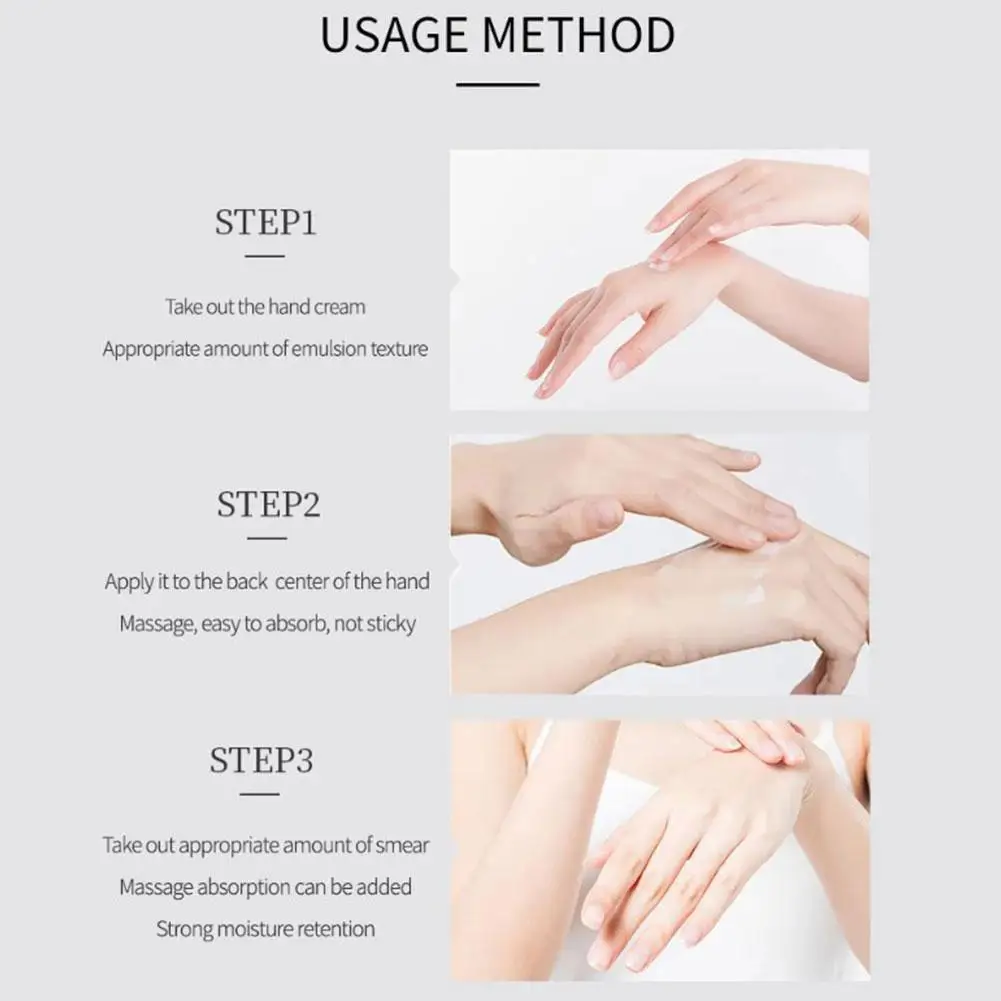 USAGE METHOD

STEP1

Take out the hand cream
Appropriate amount of emulsion texture

STEP2

Apply it to the back center of the hand
Massage, easy to absorb, not sticky

STEP3

Take out appropriate amount of smear
Massage absorption can be added
Strong moisture retention