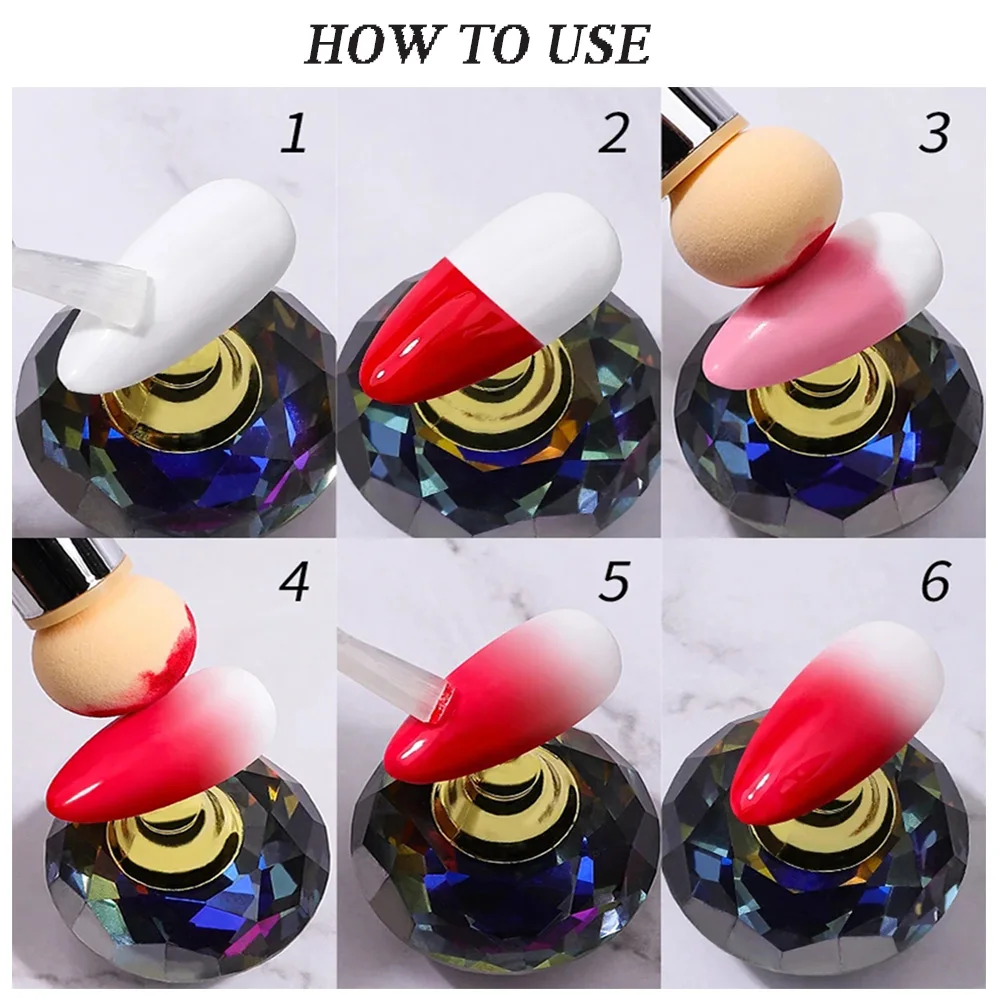 HOW TO USE

1

2

3

4

5

6