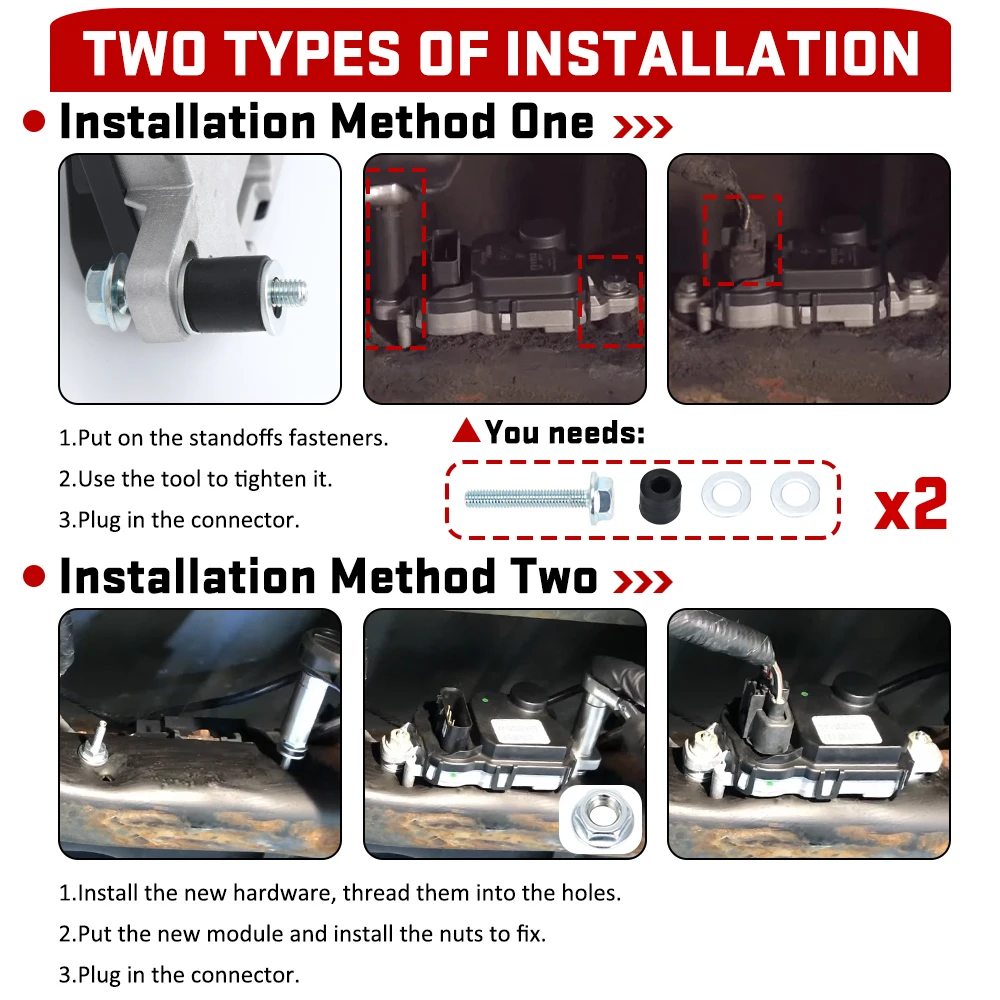 TWO TYPES OF INSTALLATION

Installation Method One

1.Put on the standoffs fasteners.

2.Use the tool to tighten it.

3.Plug in the connector.

You needs:

x2

Installation Method Two

1.Install the new hardware, thread them into the holes.

2.Put the new module and install the nuts to fix.

3.Plug in the connector.