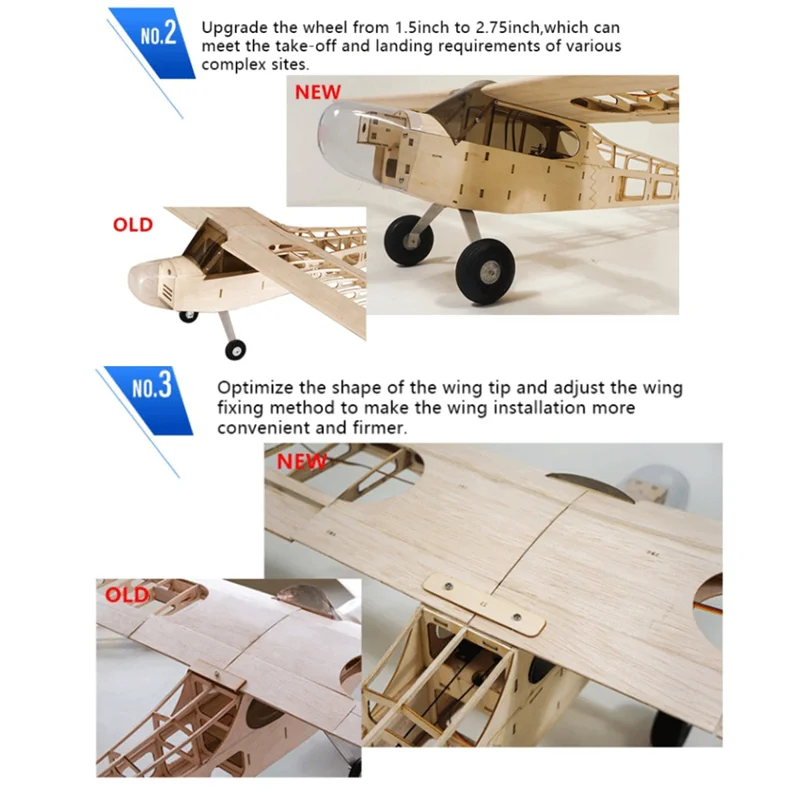 NO.2

Upgrade the wheel from 1.5inch to 2.75inch,which can meet the take-off and landing requirements of various complex sites.

NEW

OLD

NO.3

Optimize the shape of the wing tip and adjust the wing fixing method to make the wing installation more convenient and firmer.

NEW

OLD