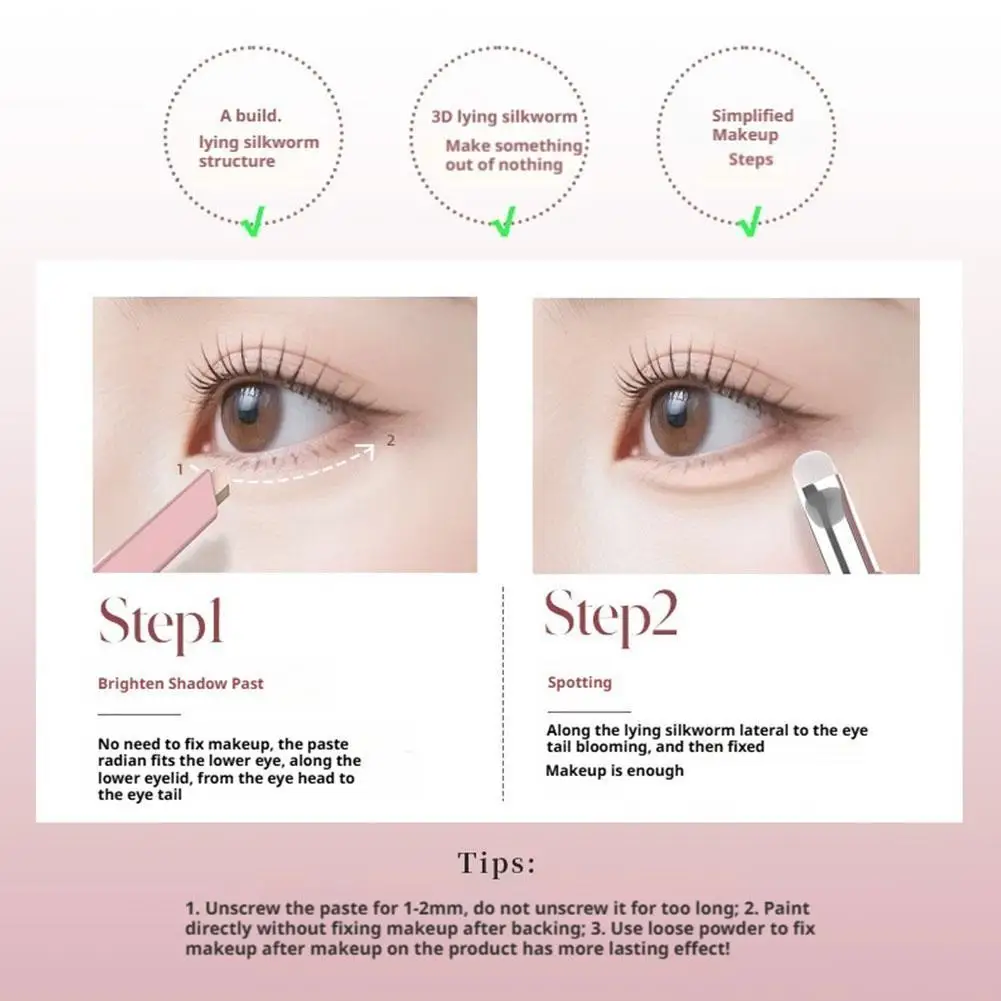 A build.
lying silkworm structure

3D lying silkworm
Make something out of nothing

Simplified Makeup Steps

1
2

Step1

Brighten Shadow Past

No need to fix makeup, the paste radian fits the lower eye, along the lower eyelid, from the eye head to the eye tail

Step2

Spotting

Along the lying silkworm lateral to the eye tail blooming, and then fixed
Makeup is enough

Tips:

1. Unscrew the paste for 1-2mm, do not unscrew it for too long; 2. Paint directly without fixing makeup after backing; 3. Use loose powder to fix makeup after makeup on the product has more lasting effect!