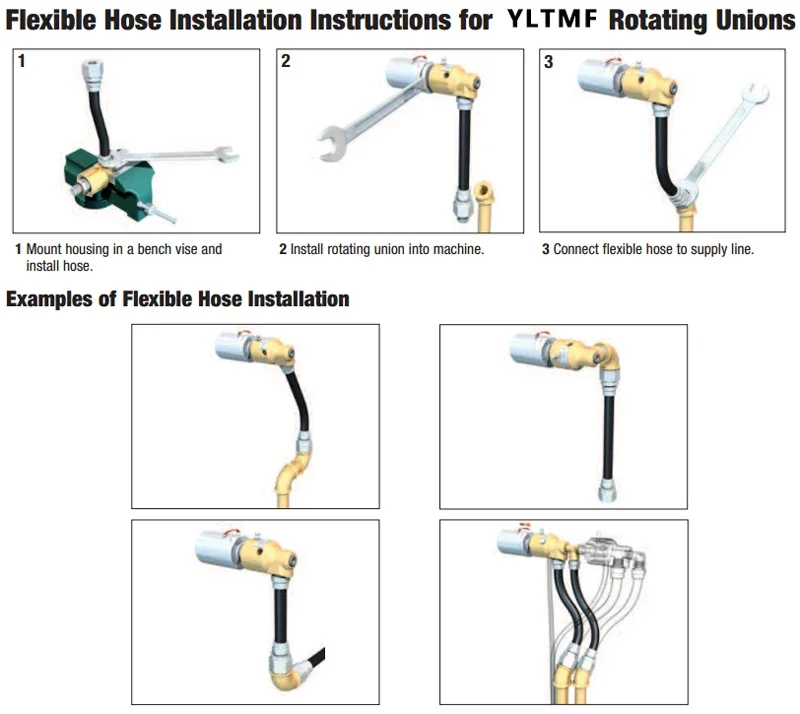 Flexible Hose Installation Instructions for YLTMF Rotating Unions

1

2

3

1 Mount housing in a bench vise and install hose.

2 Install rotating union into machine.

3 Connect flexible hose to supply line.

Examples of Flexible Hose Installation