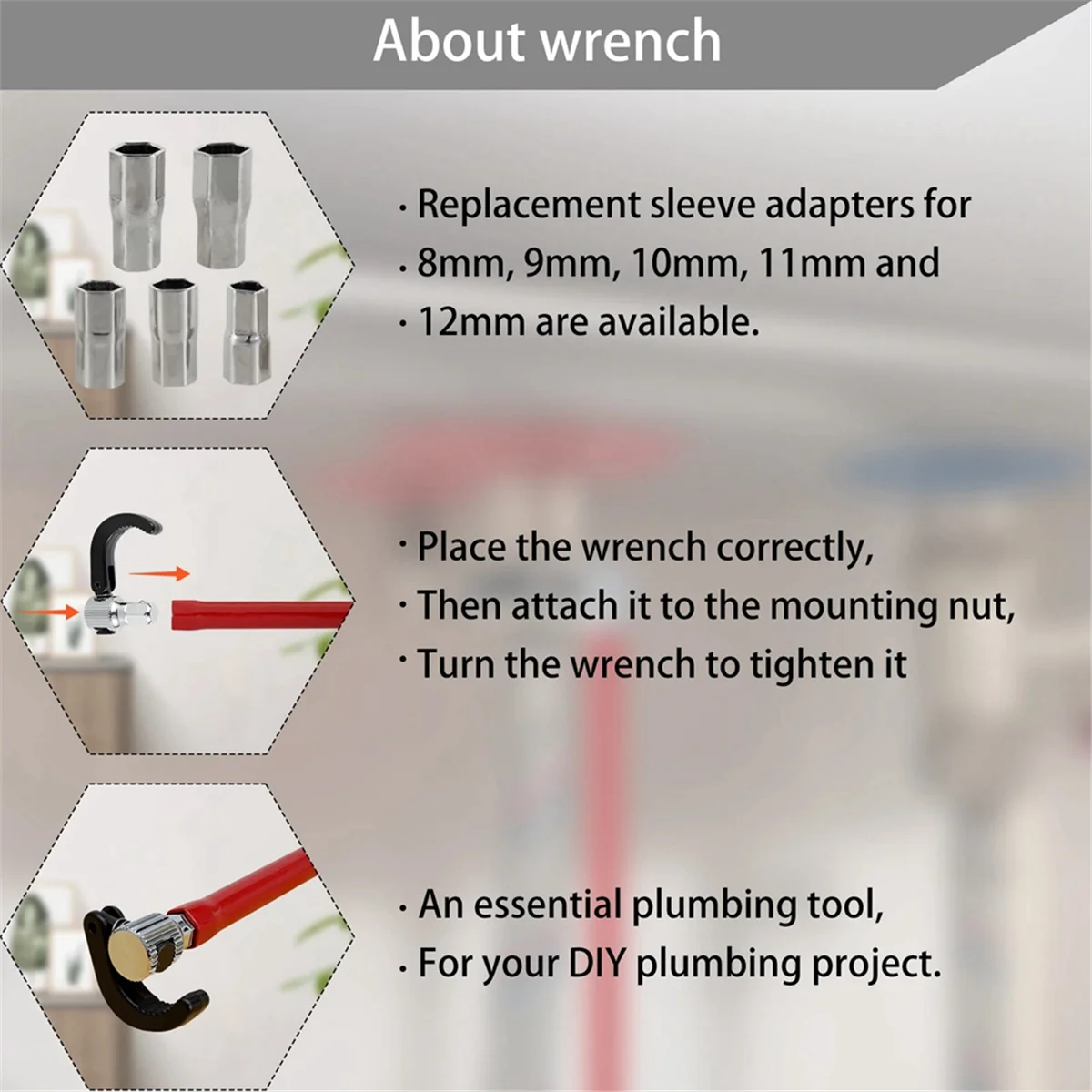 About wrench

· Replacement sleeve adapters for
· 8mm, 9mm, 10mm, 11mm and
· 12mm are available.

· Place the wrench correctly,
· Then attach it to the mounting nut,
· Turn the wrench to tighten it

· An essential plumbing tool,
· For your DIY plumbing project.