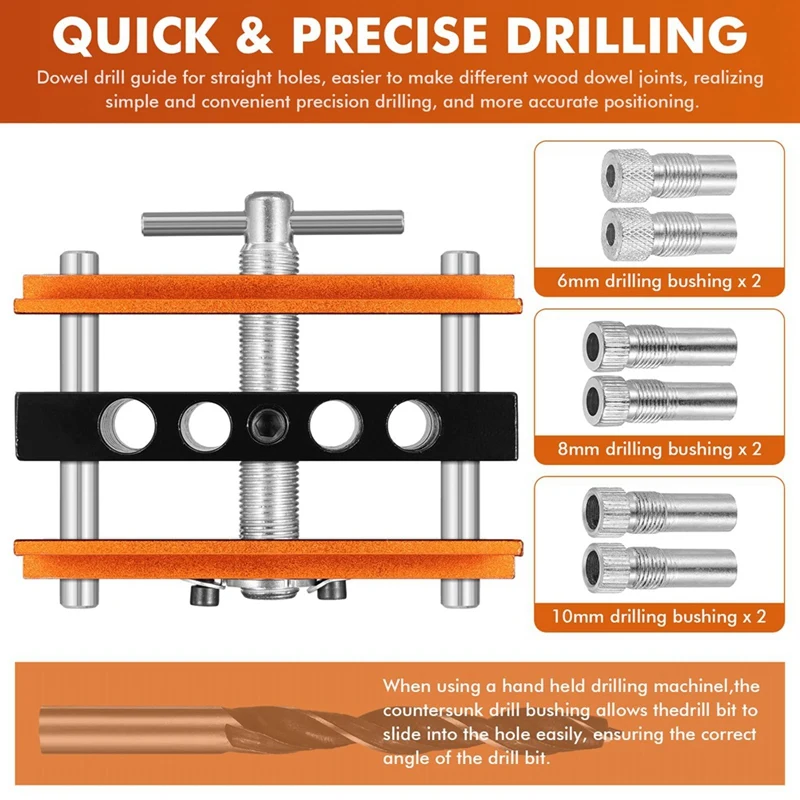 QUICK & PRECISE DRILLING

Dowel drill guide for straight holes, easier to make different wood dowel joints, realizing simple and convenient precision drilling, and more accurate positioning.

6mm drilling bushing x 2

8mm drilling bushing x 2

10mm drilling bushing x 2

When using a hand held drilling machinel,the countersunk drill bushing allows thedrill bit to slide into the hole easily, ensuring the correct angle of the drill bit.