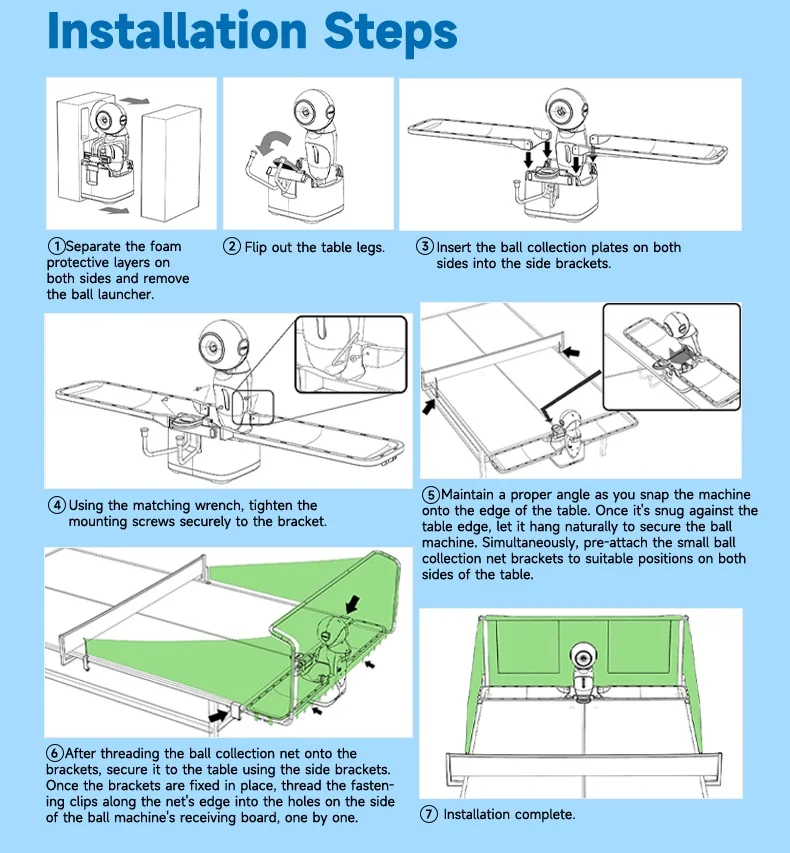 Installation Steps

①Separate the foam protective layers on both sides and remove the ball launcher.

② Flip out the table legs.

③ Insert the ball collection plates on both sides into the side brackets.

④ Using the matching wrench, tighten the mounting screws securely to the bracket.

⑤Maintain a proper angle as you snap the machine onto the edge of the table. Once it's snug against the table edge, let it hang naturally to secure the ball machine. Simultaneously, pre-attach the small ball collection net brackets to suitable positions on both sides of the table.

⑥After threading the ball collection net onto the brackets, secure it to the table using the side brackets. Once the brackets are fixed in place, thread the fastening clips along the net's edge into the holes on the side of the ball machine's receiving board, one by one.

⑦ Installation complete.