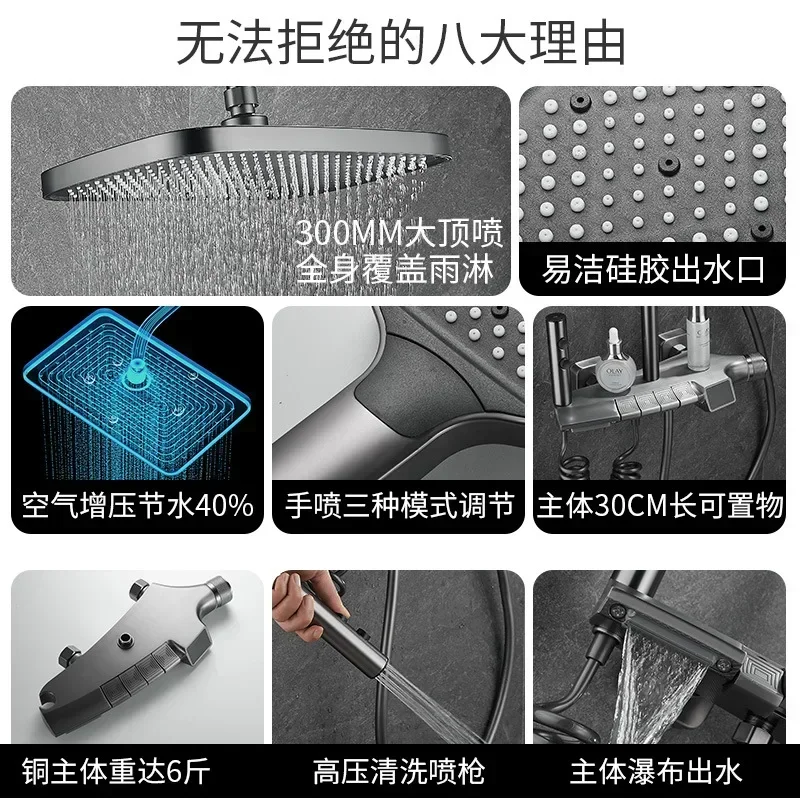 无法拒绝的八大理由

300MM大顶喷
全身覆盖雨淋

易洁硅胶出水口

空气增压节水40%

手喷三种模式调节

OLAY

主体30CM长可置物

铜主体重达6斤

高压清洗喷枪

主体瀑布出水