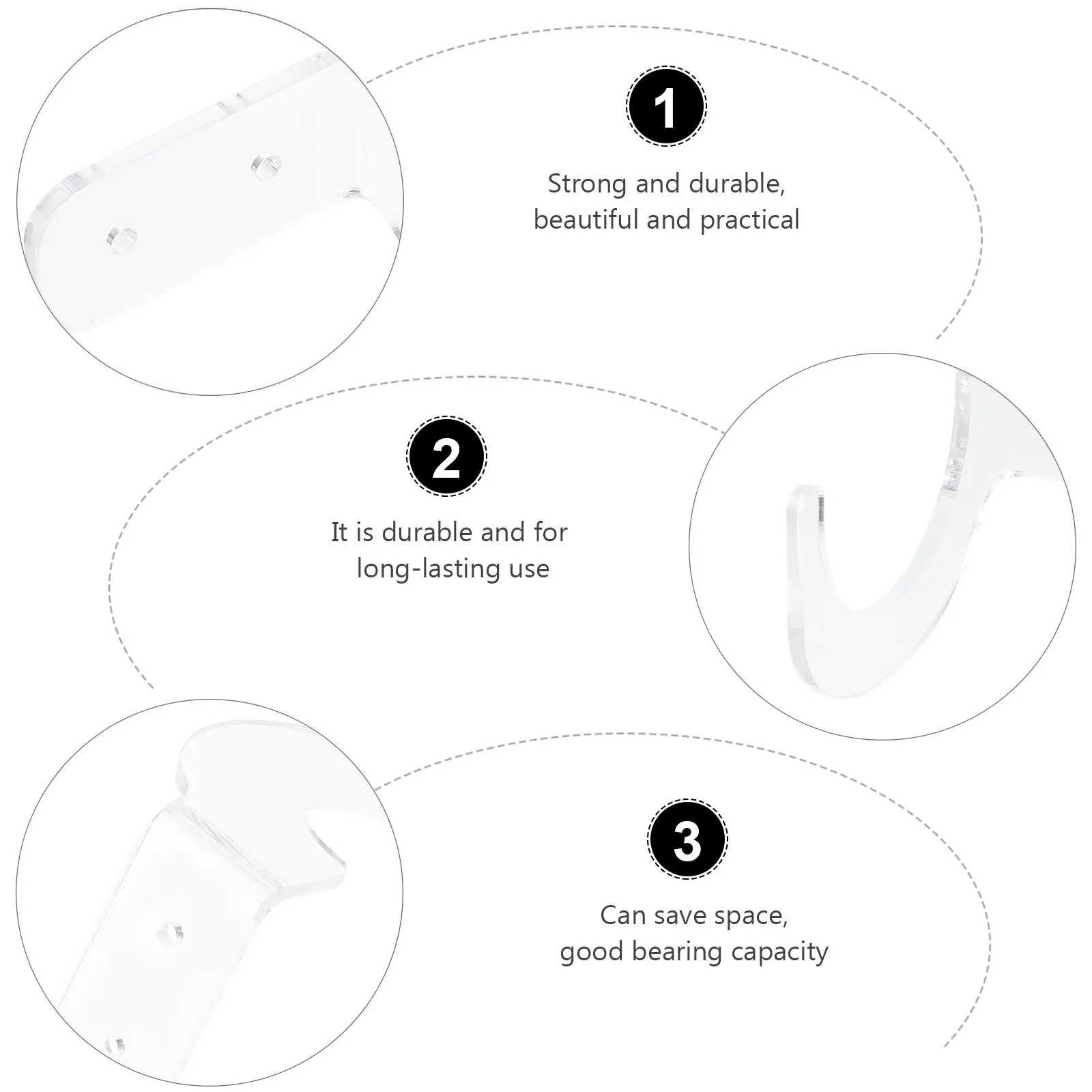 1

Strong and durable, beautiful and practical

2

It is durable and for long-lasting use

3

Can save space, good bearing capacity