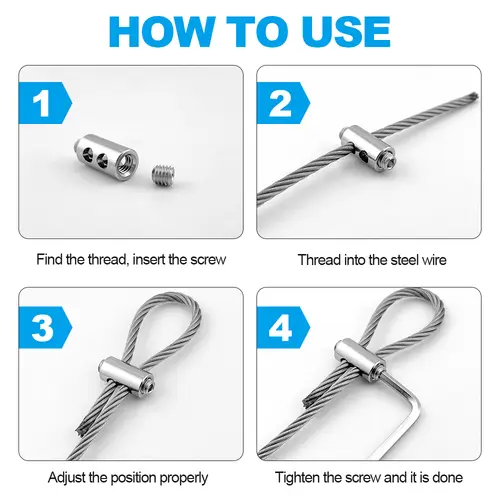 HOW TO USE

1

Find the thread, insert the screw

2

Thread into the steel wire

3

Adjust the position properly

4

Tighten the screw and it is done