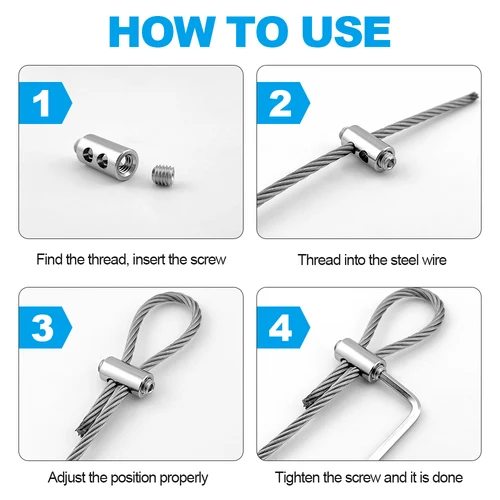 HOW TO USE

1

Find the thread, insert the screw

2

Thread into the steel wire

3

Adjust the position properly

4

Tighten the screw and it is done