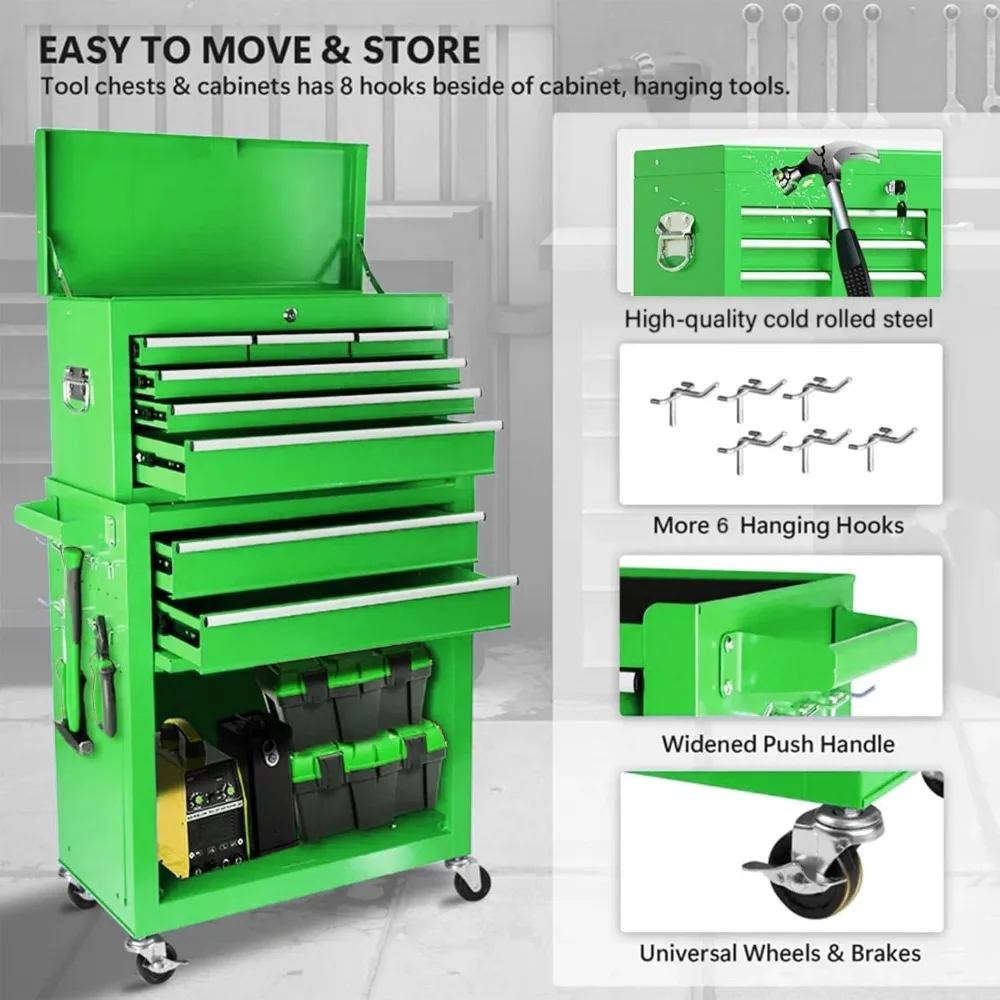 EASY TO MOVE & STORE
Tool chests & cabinets has 8 hooks beside of cabinet, hanging tools.

High-quality cold rolled steel

More 6 Hanging Hooks

Widened Push Handle

Universal Wheels & Brakes