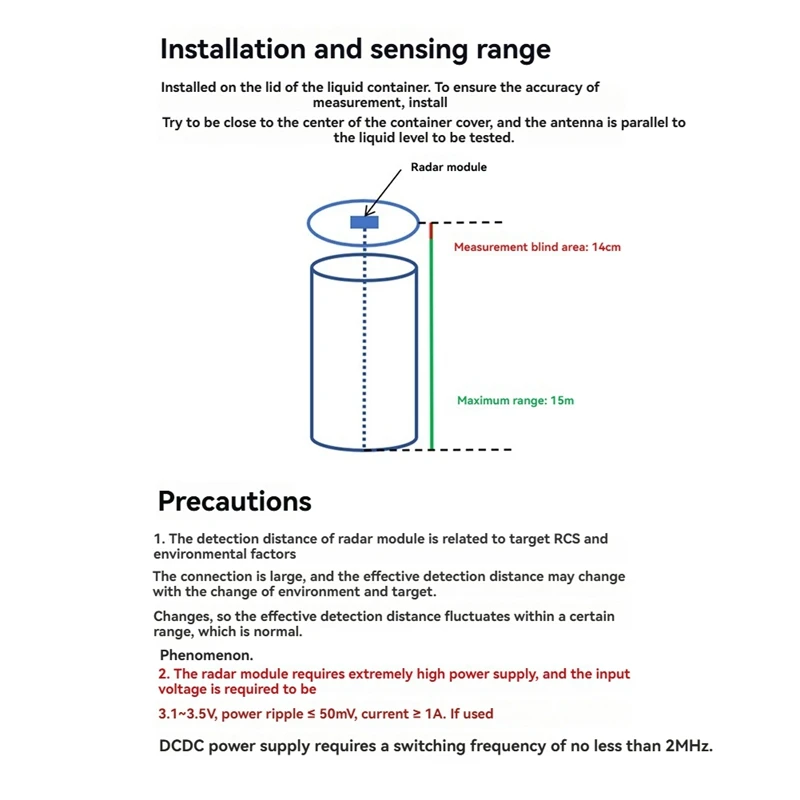 Installation and sensing range

Installed on the lid of the liquid container. To ensure the accuracy of measurement, install

Try to be close to the center of the container cover, and the antenna is parallel to the liquid level to be tested.

Radar module

Measurement blind area: 14cm

Maximum range: 15m

Precautions

1. The detection distance of radar module is related to target RCS and environmental factors

The connection is large, and the effective detection distance may change with the change of environment and target.

Changes, so the effective detection distance fluctuates within a certain range, which is normal.

Phenomenon.

2. The radar module requires extremely high power supply, and the input voltage is required to be

3.1~3.5V, power ripple ≤ 50mV, current ≥ 1A. If used

DCDC power supply requires a switching frequency of no less than 2MHz.