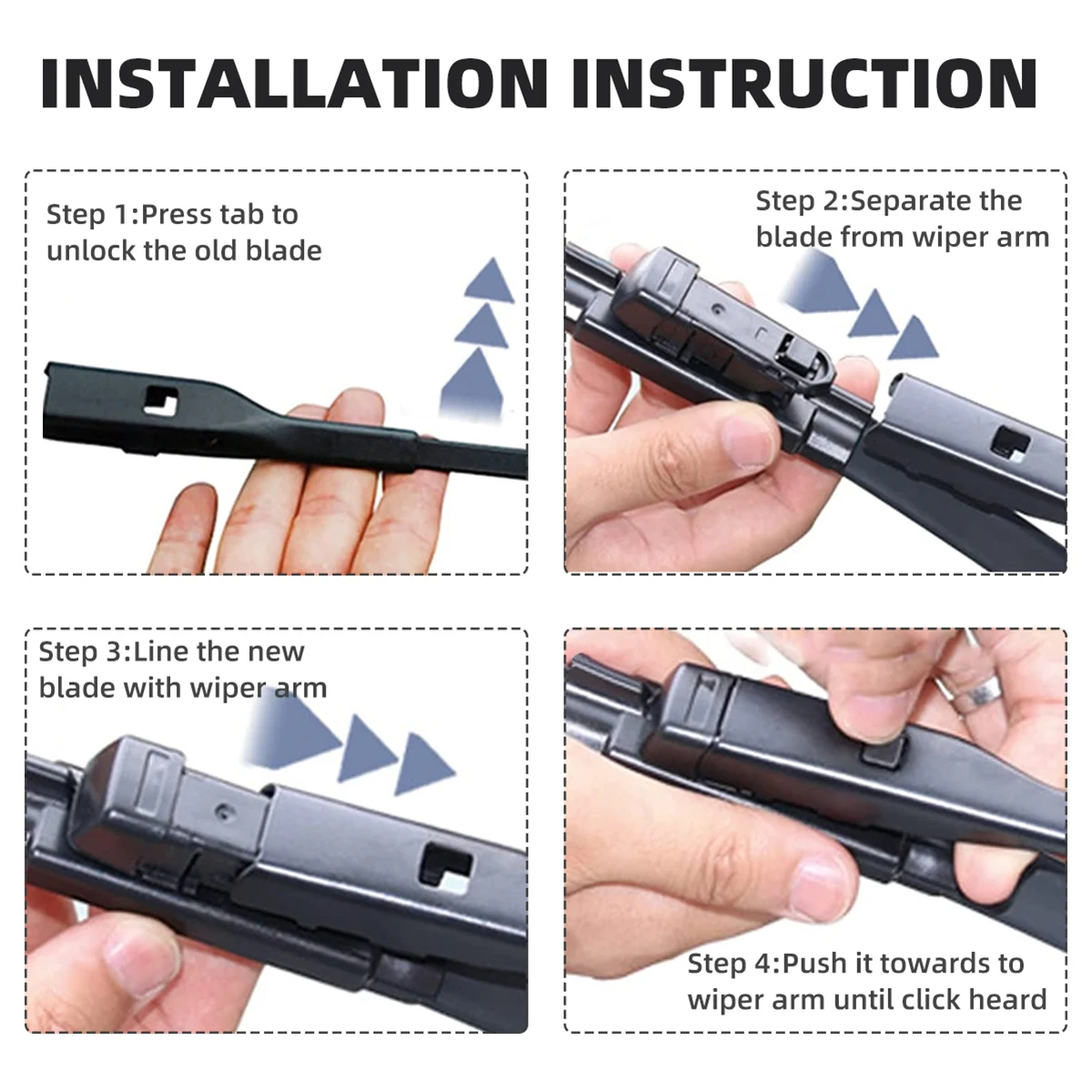 INSTALLATION INSTRUCTION

Step 1:Press tab to unlock the old blade

Step 2:Separate the blade from wiper arm

Step 3:Line the new blade with wiper arm

Step 4:Push it towards to wiper arm until click heard